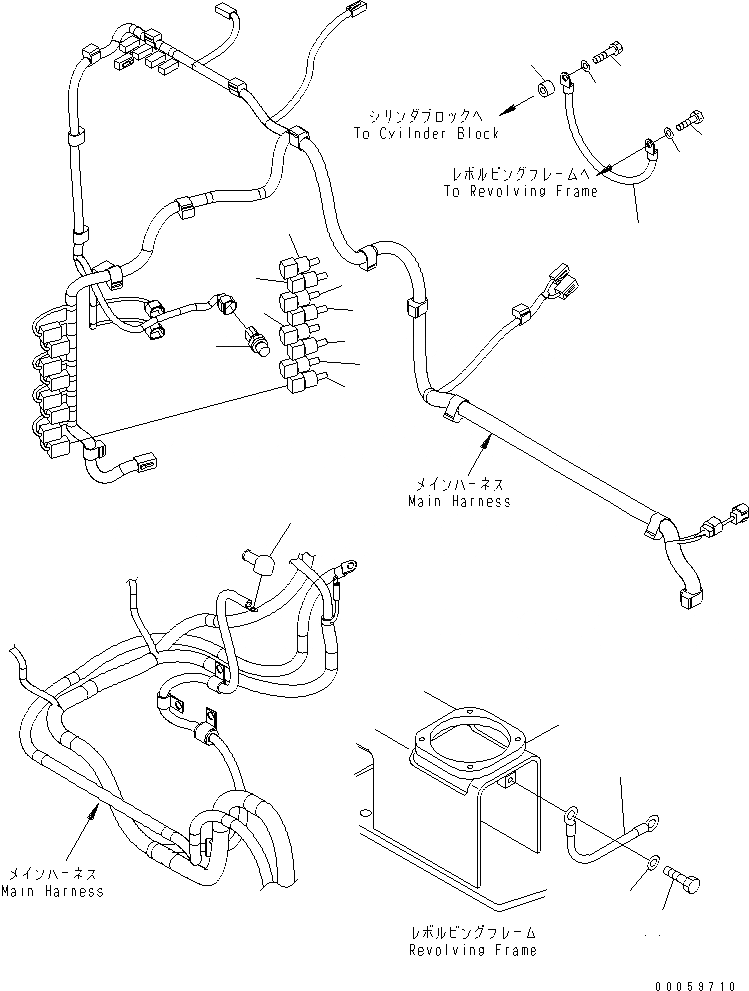 シリンダブロックへ
To Cylinder Block

レボルビングフレームへ
To Revolving Frame

メインハーネス
Main Harness

メインハーネス
Main Harness

レボルビングフレーム
Revolving Frame

00059710