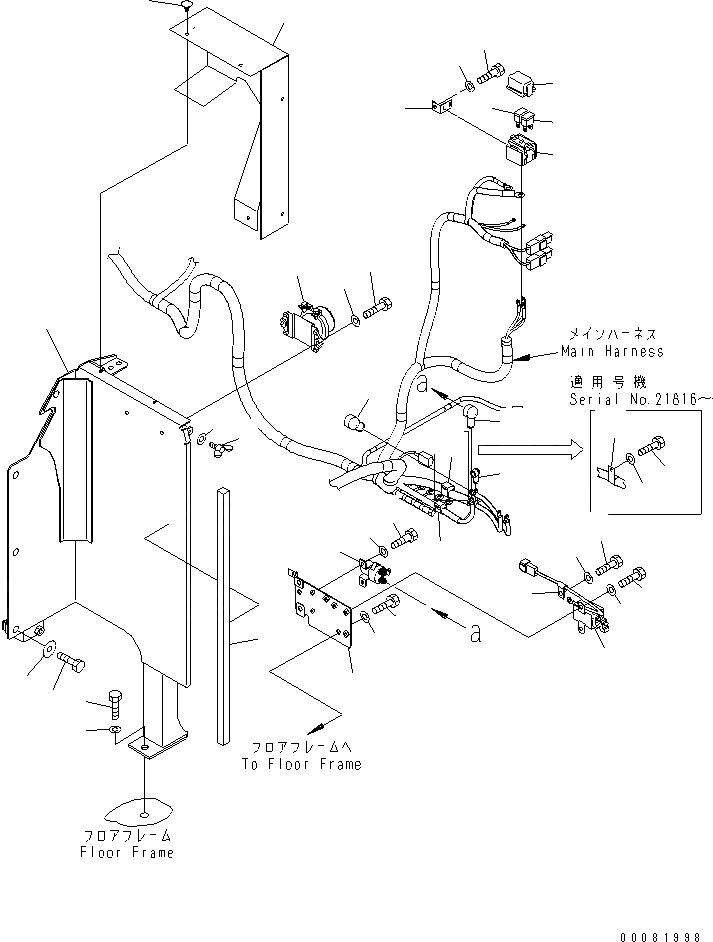 メインハーネス
Main Harness

適用号機
Serial No.21616~

a

a

フロアフレームへ
To Floor Frame

フロアフレーム
Floor Frame

00081998