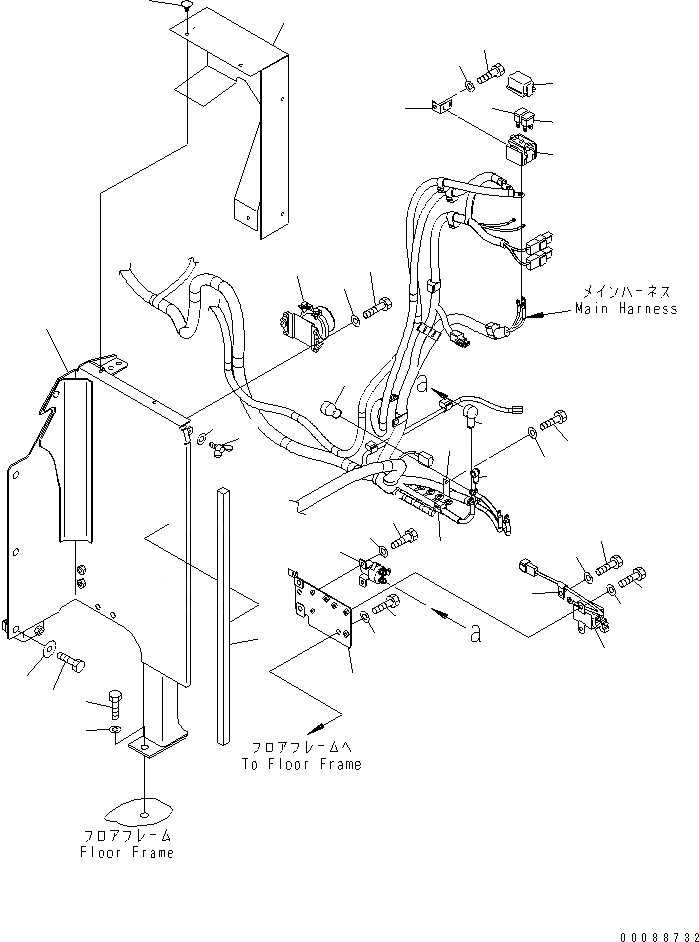 メインハーネス
Main Harness

a

a

フロアフレームへ
To Floor Frame

フロアフレーム
Floor Frame

00088732