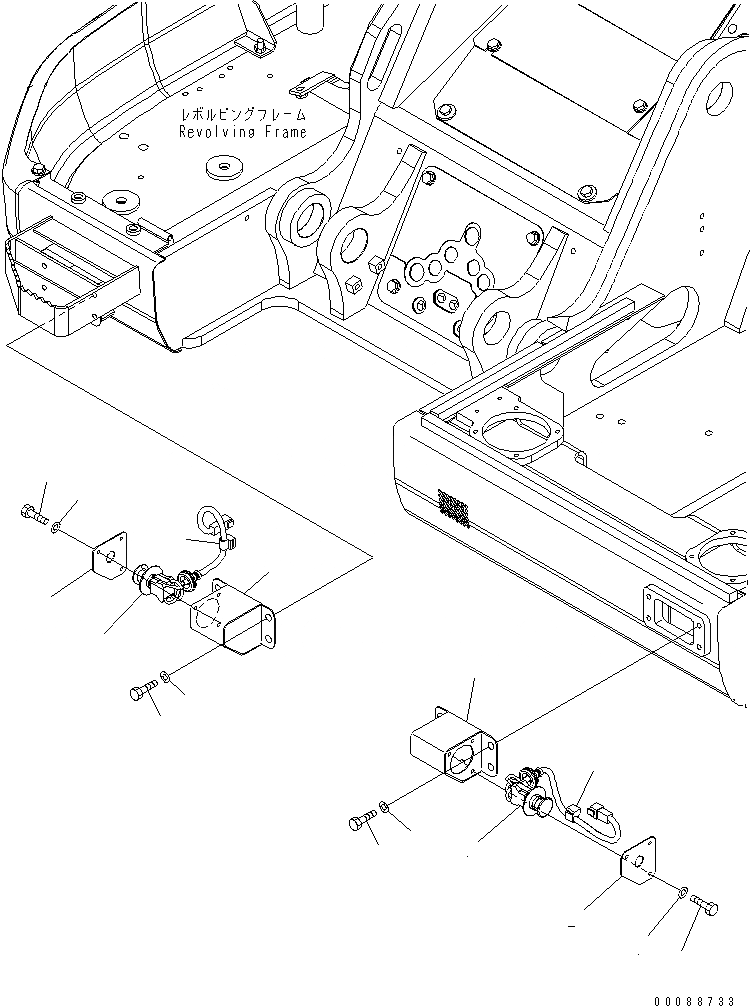 レボルビングフレーム
Revolving Frame

00088733