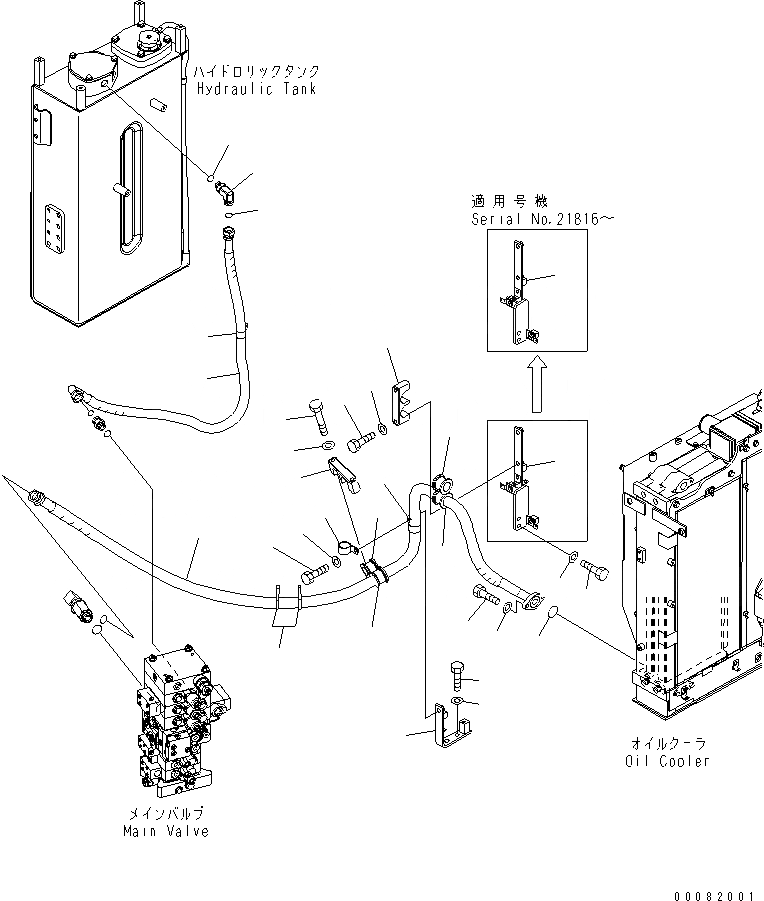 ハイドロリックタンク
Hydraulic Tank

適用号機
Serial No.21816～

オイルクーラ
Oil Cooler

メインバルブ
Main Valve

00082001