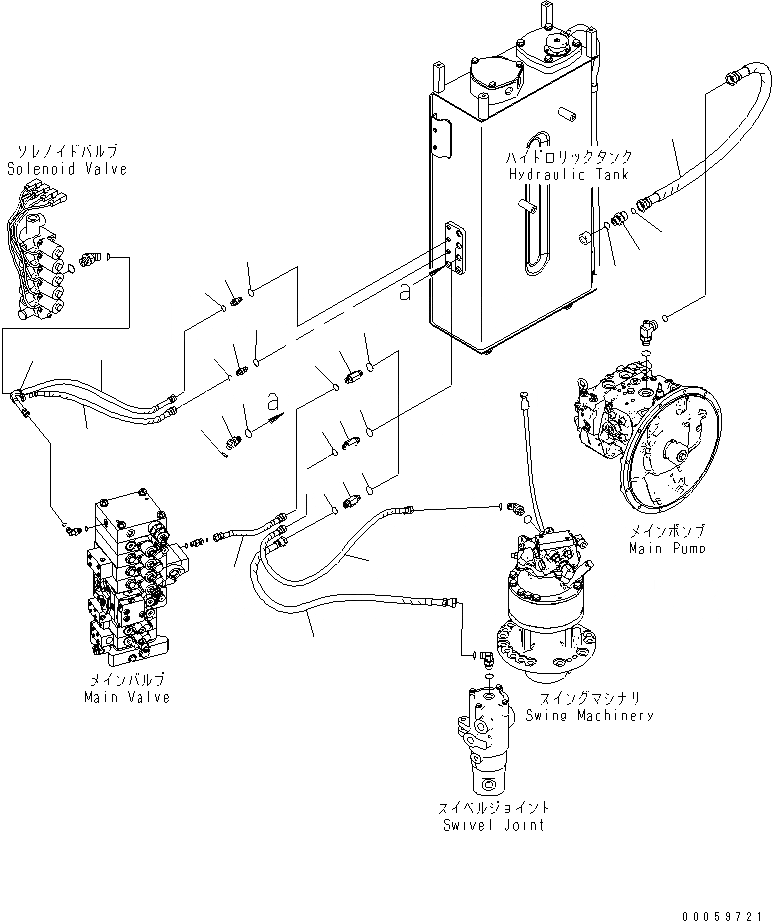 ソレノイドバルブ
Solenoid Valve

ハイドロリックタンク
Hydraulic Tank

a

a

メインポンプ
Main Pump

メインバルブ
Main Valve

スイングマシナリ
Swing Machinery

スイベルジョイント
Swivel Joint

00059721