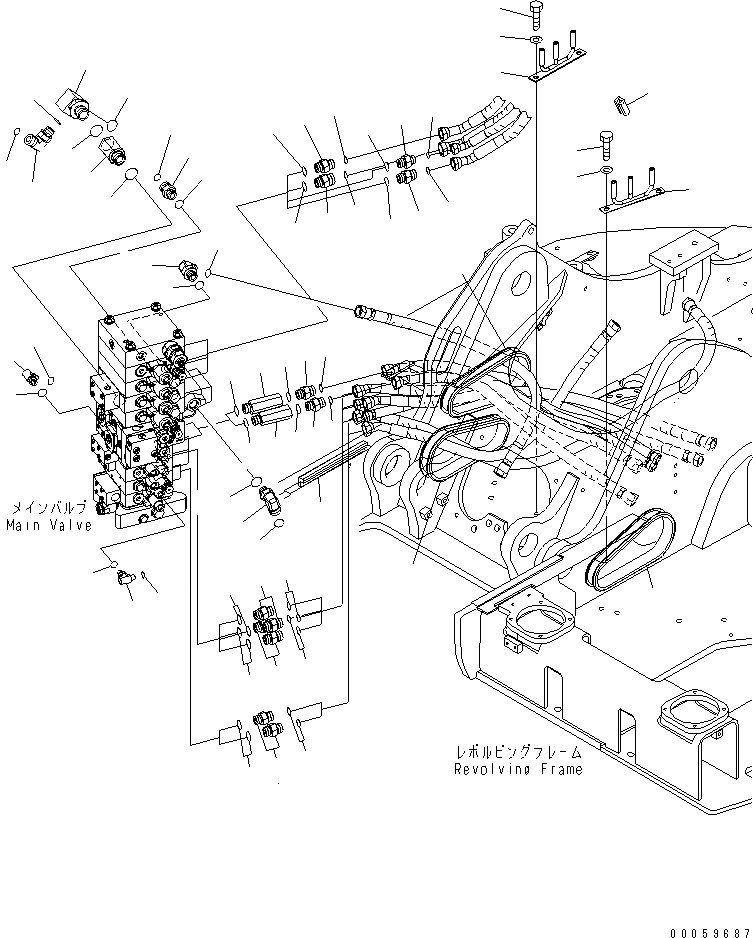 メインバルブ
Main Valve

レボルビングフレーム
Revolving Frame

00059687