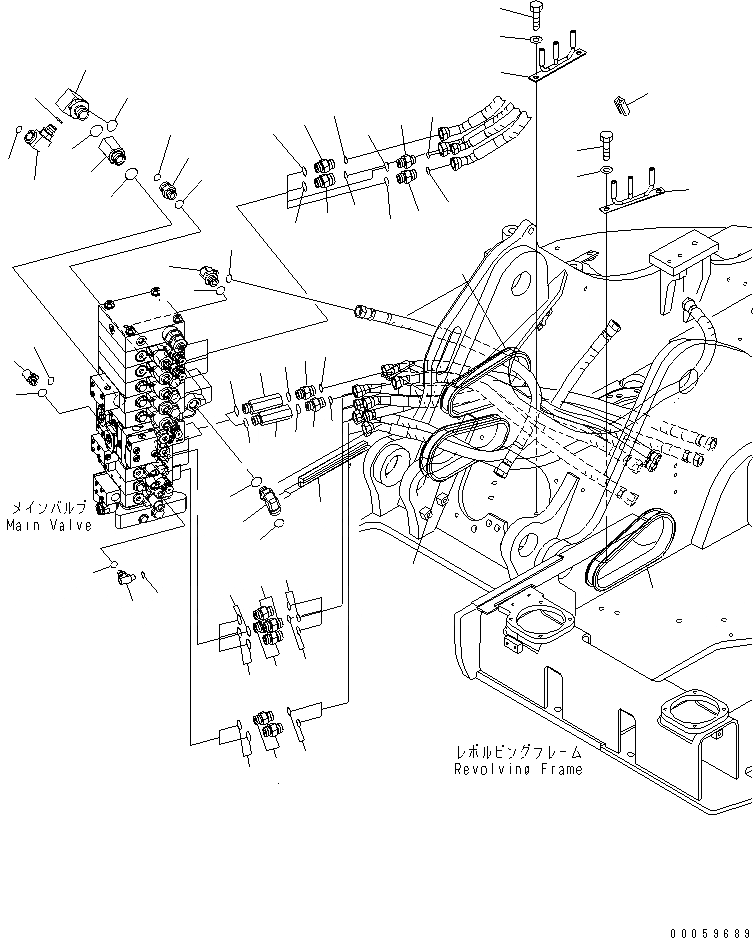 メインバルブ
Main Valve

レボルビングフレーム
Revolving Frame

00059689