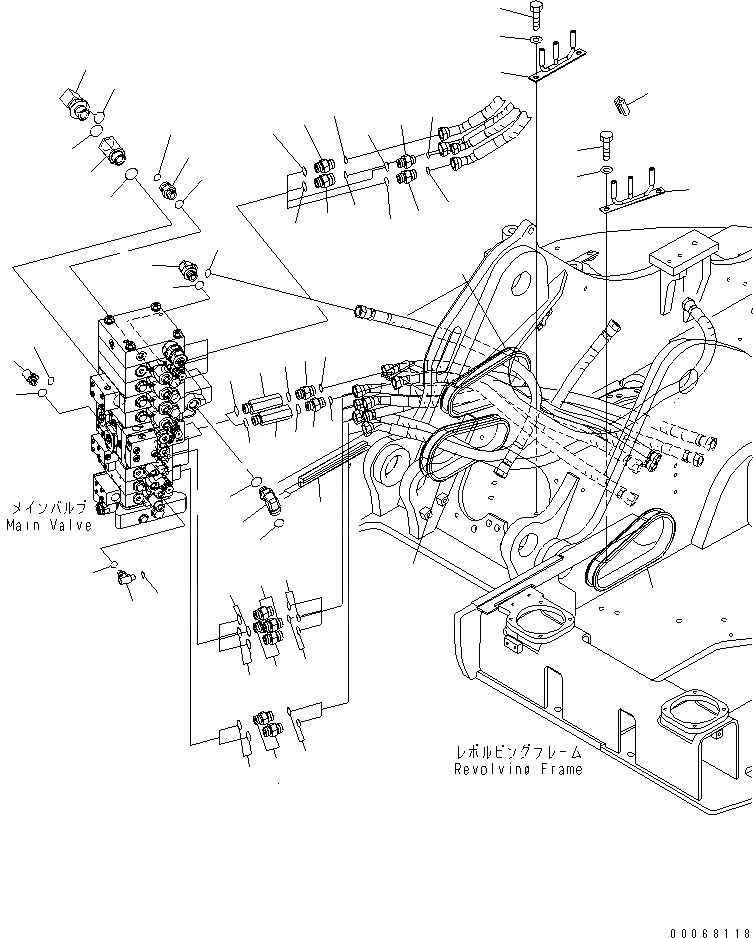 メインバルブ
Main Valve

レボルビングフレーム
Revolving Frame

00068118