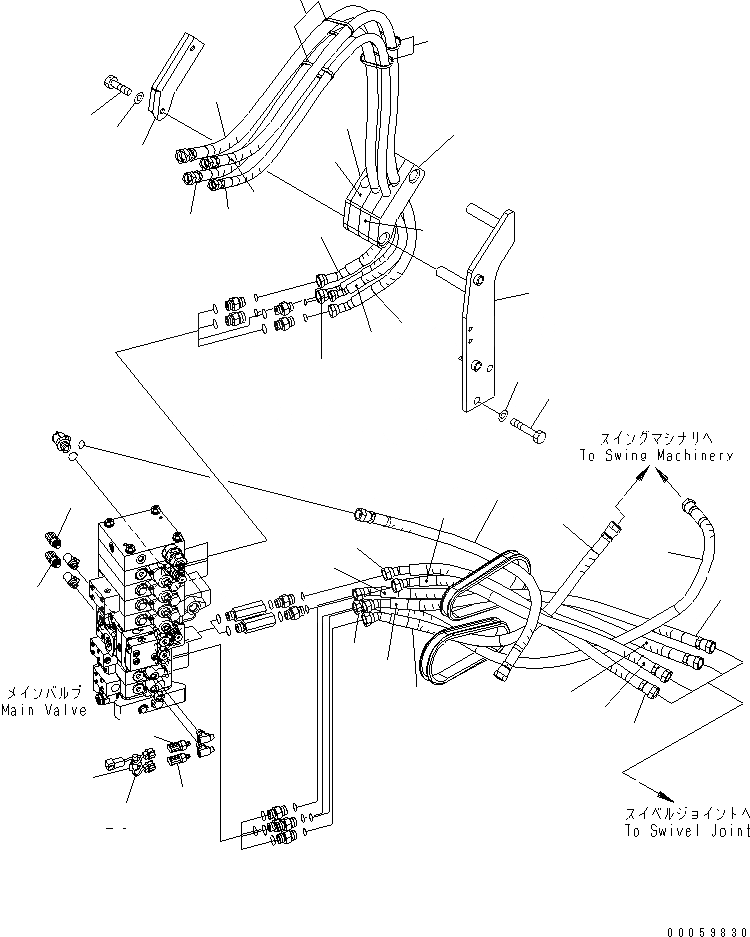 スイングマシナリへ
To Swing Machinery

メインバルブ
Main Valve

スイベルジョイントへ
To Swivel Joint

00059830