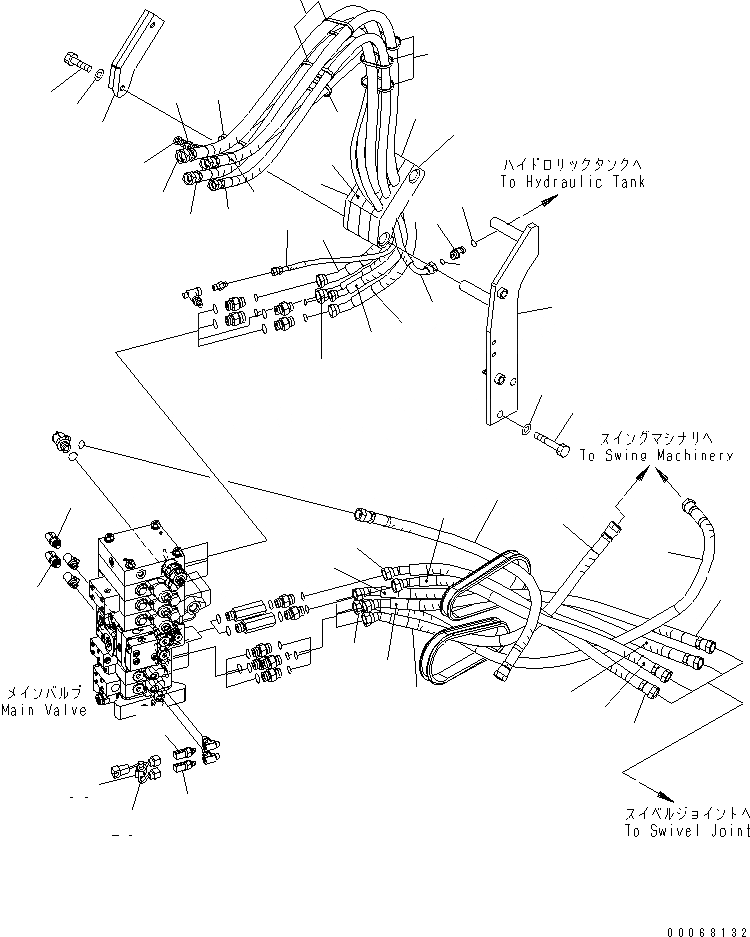 ハイドロリックタンクへ
To Hydraulic Tank

スイングマシナリへ
To Swing Machinery

メインバルブ
Main Valve

スイベルジョイントへ
To Swivel Joint

00068132