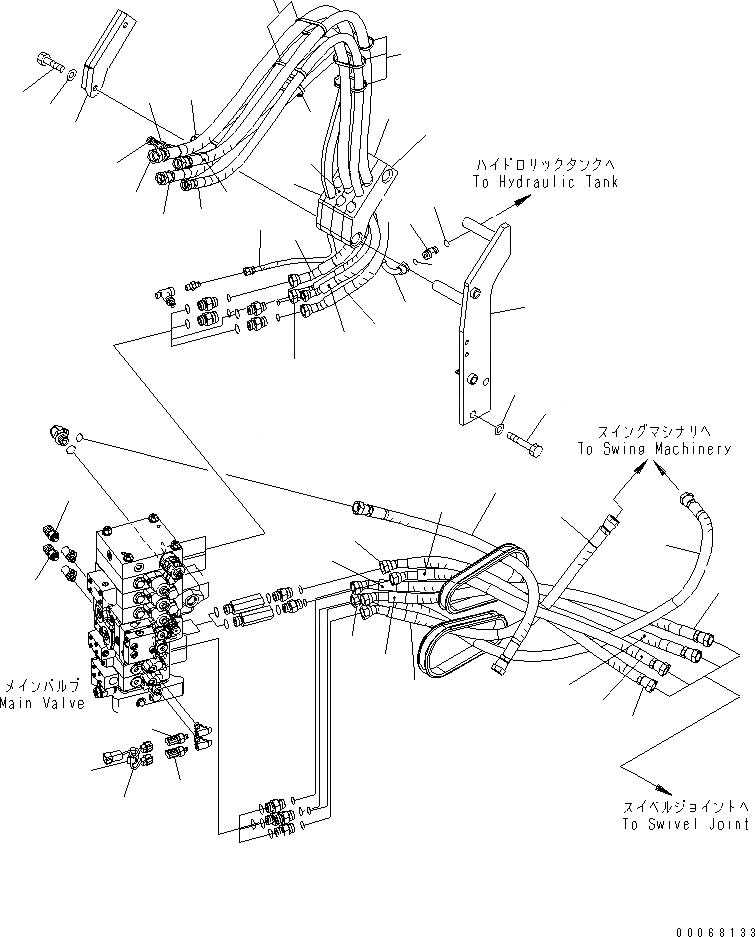 ハイドロリックタンクへ
To Hydraulic Tank

スイングマシナリへ
To Swing Machinery

メインバルブ
Main Valve

スイベルジョイントへ
To Swivel Joint

00068133