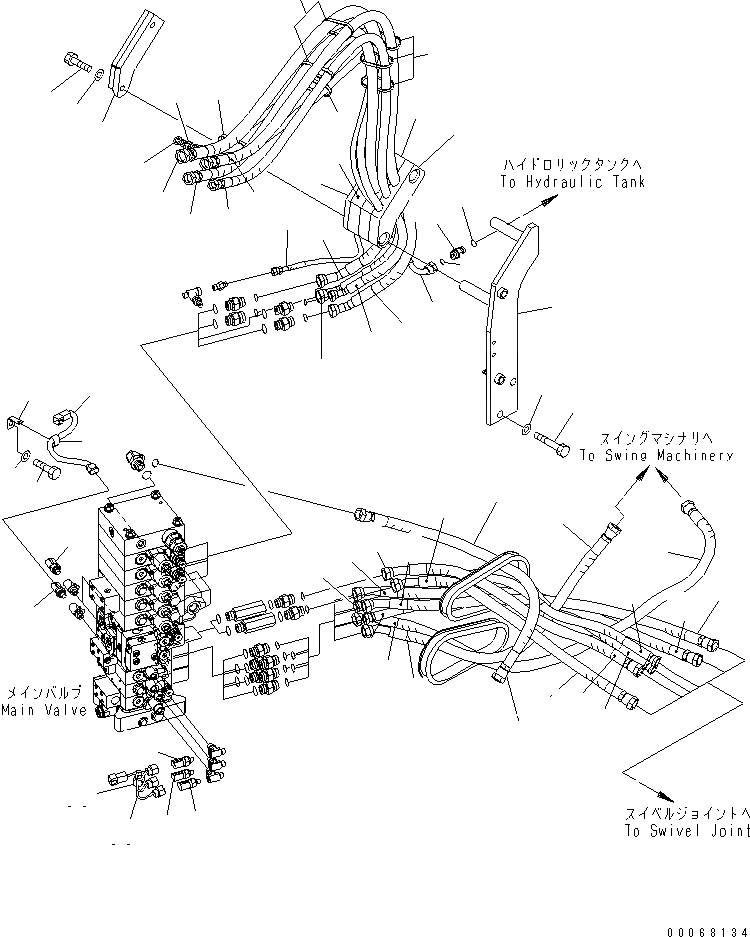 ハイドロリックタンクへ
To Hydraulic Tank

スイングマシナリへ
To Swing Machinery

メインバルブ
Main Valve

スイベルジョイントへ
To Swivel Joint

00068134