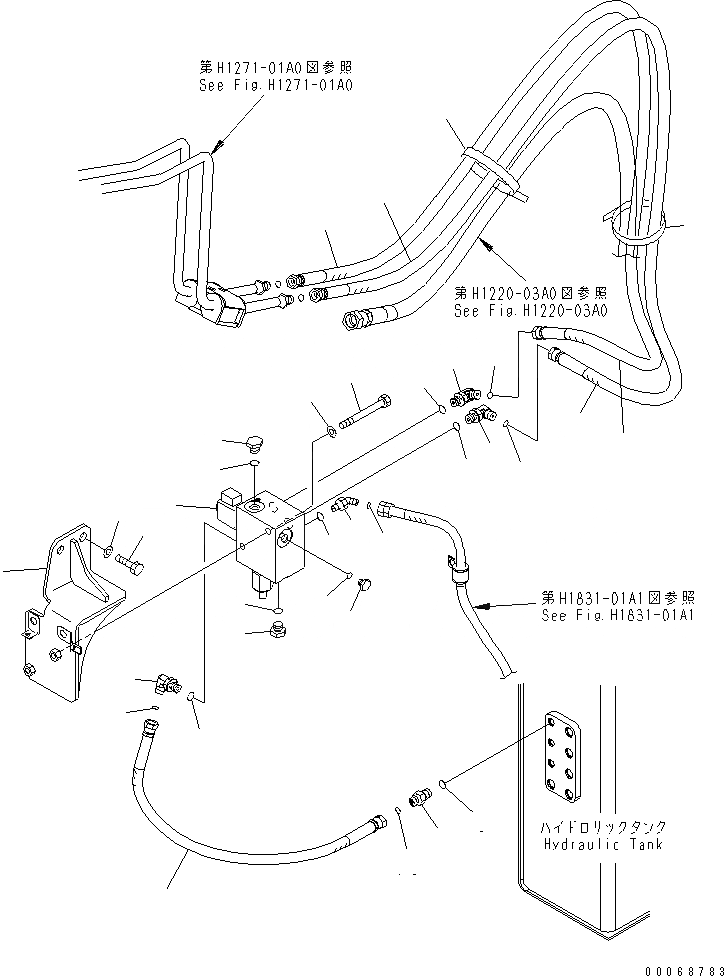 第H1271-01A0図参照
See Fig.H1271-01A0

第H1220-03A0図参照
See Fig.H1220-03A0

第H1831-01A1図参照
See Fig.H1831-01A1

ハイドロリックタンク
Hydraulic Tank

00068783