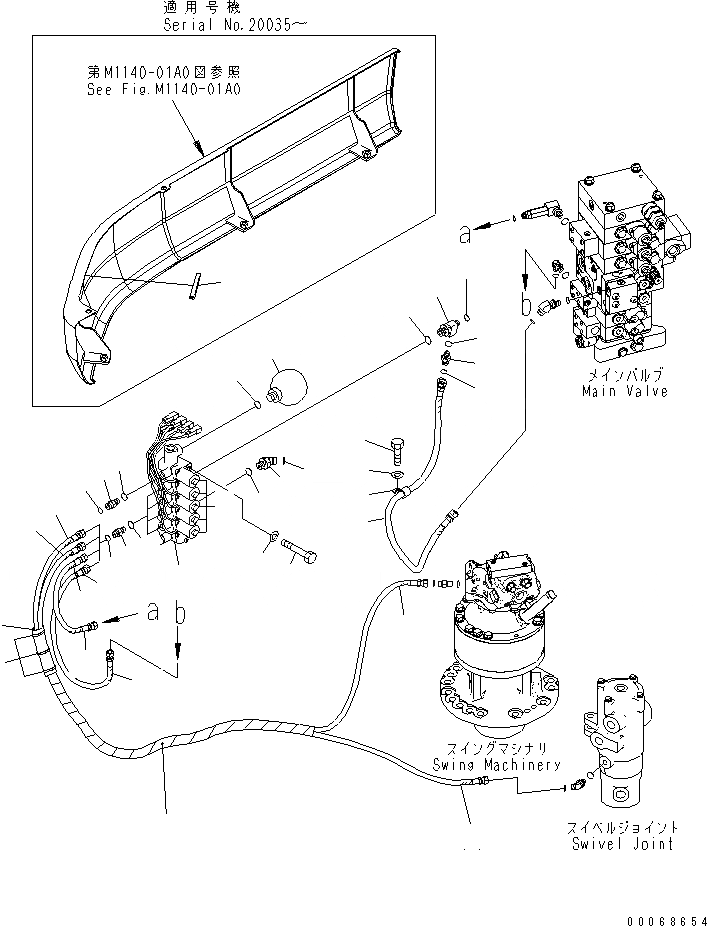 適用号機
Serial No.20035~

第M1140-01A0図参照
See Fig.M1140-01A0

a

b

メインバルブ
Main Valve

a b

スイングマシナリ
Swing Machinery

スイベルジョイント
Swivel Joint

00068654