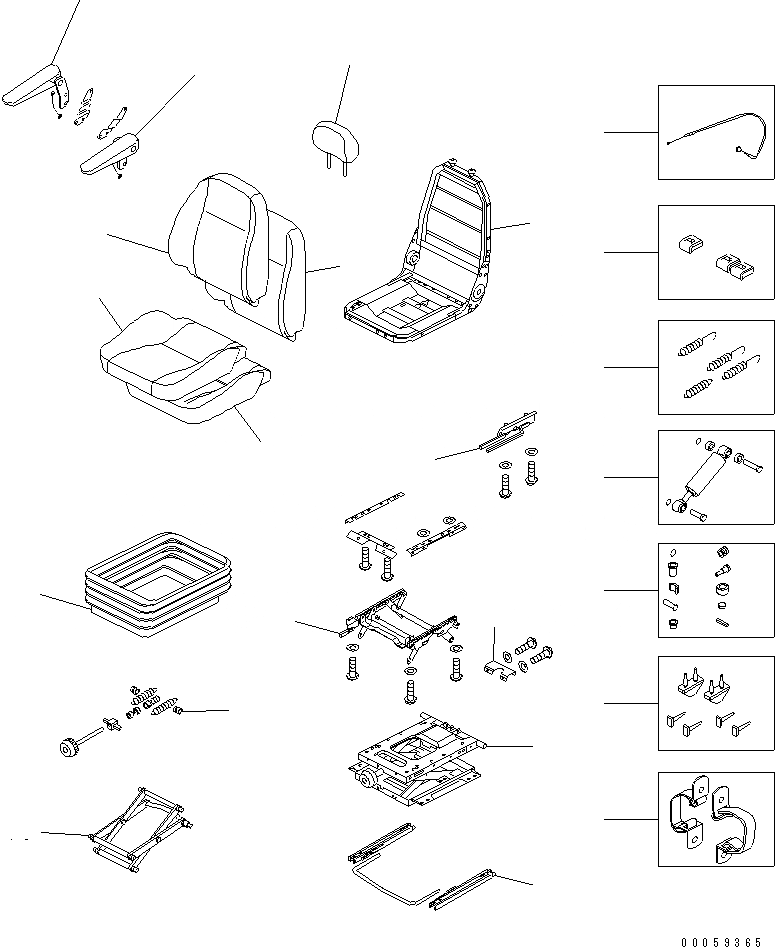 00059365