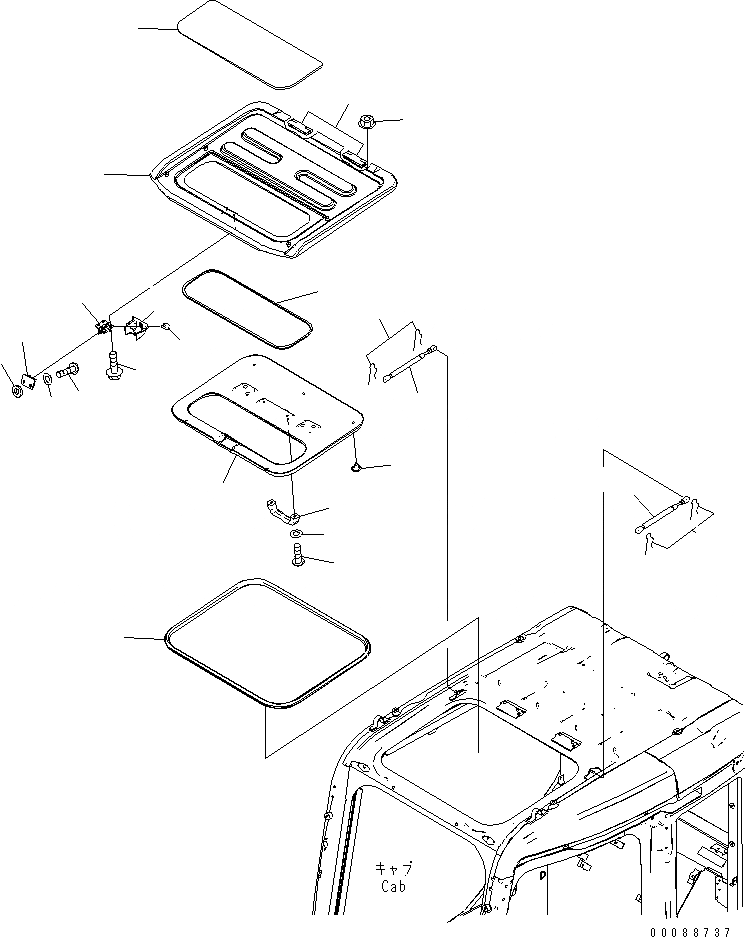 キャブ
Cab

00088737