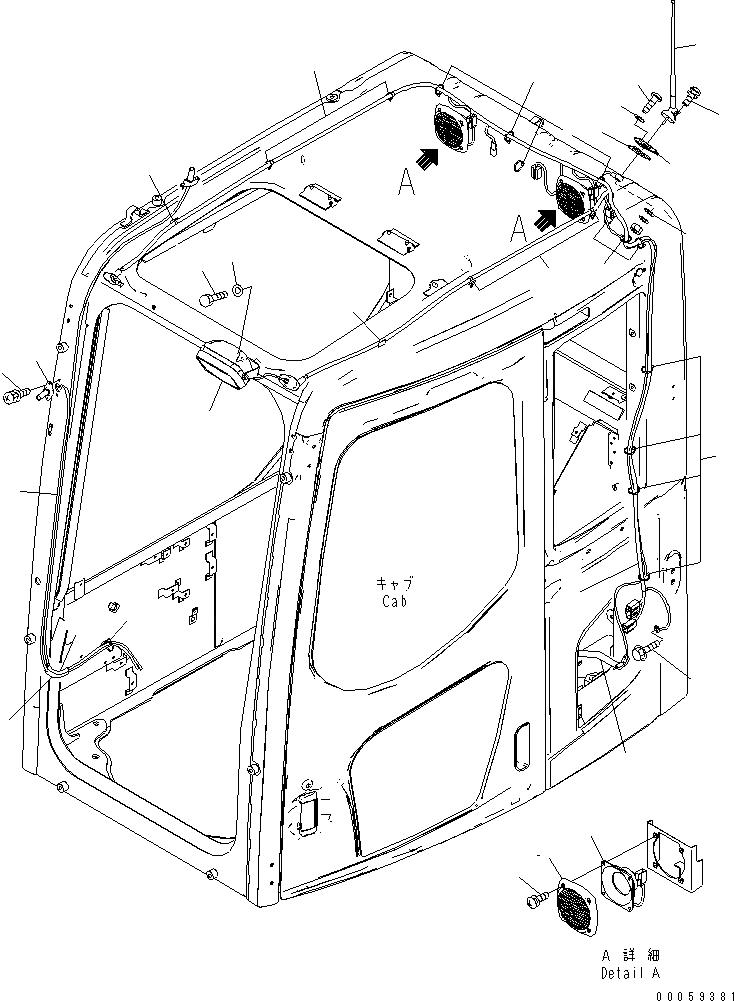 A

A

キャブ
Cab

A 詳細
Detail A

00059381