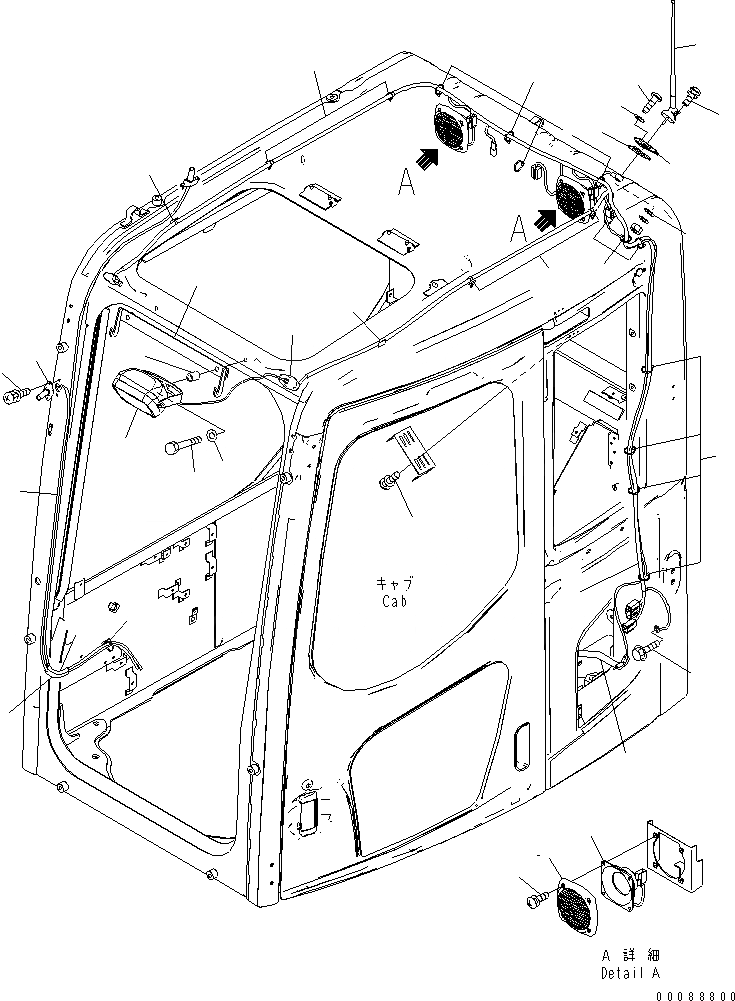 A

A

キャブ
Cab

A 詳細
Detail A

00088800