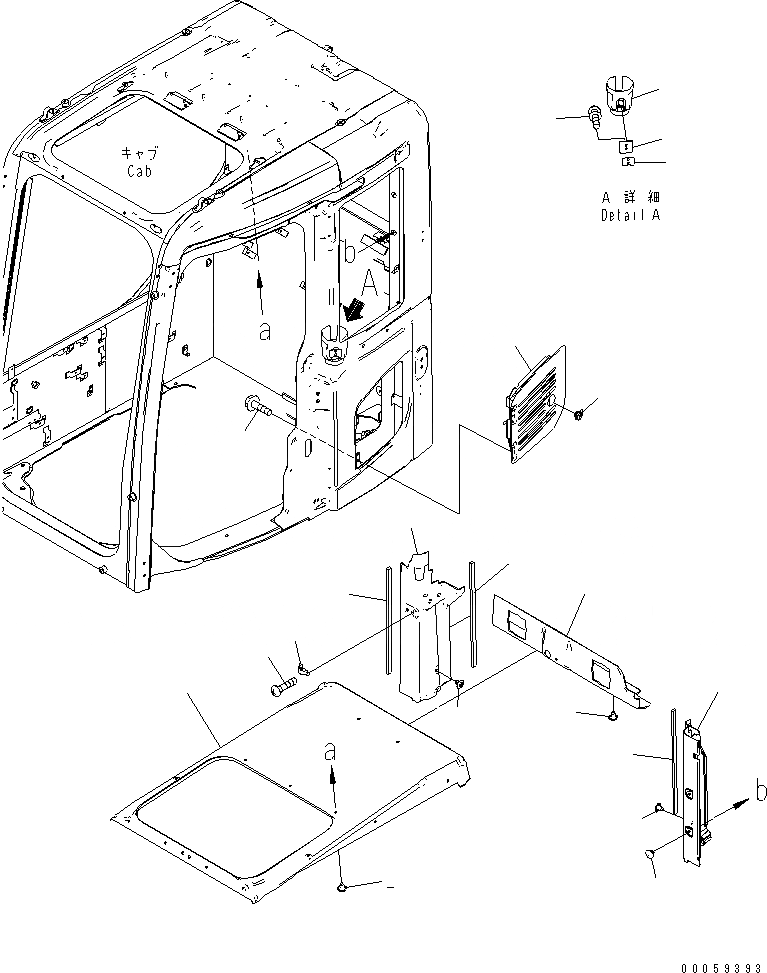 キャブ
Cab

A 詳細
Detail A

b
A
a
a
b

00059393