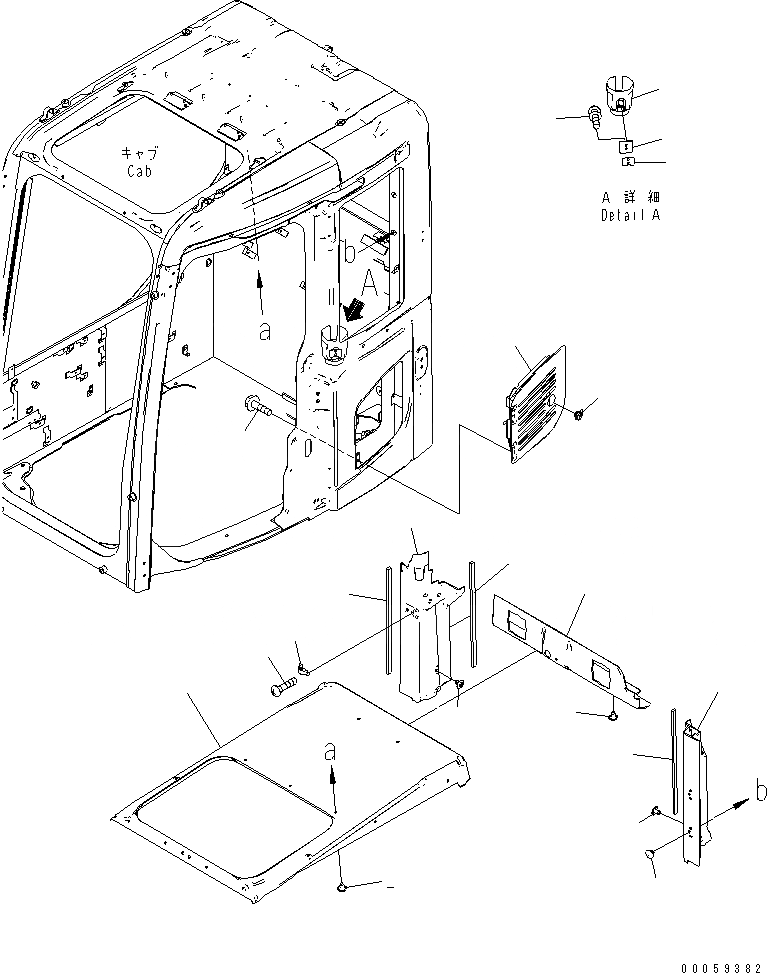 キャブ
Cab

A 詳細
Detail A

b
A
a
a
b

00059382