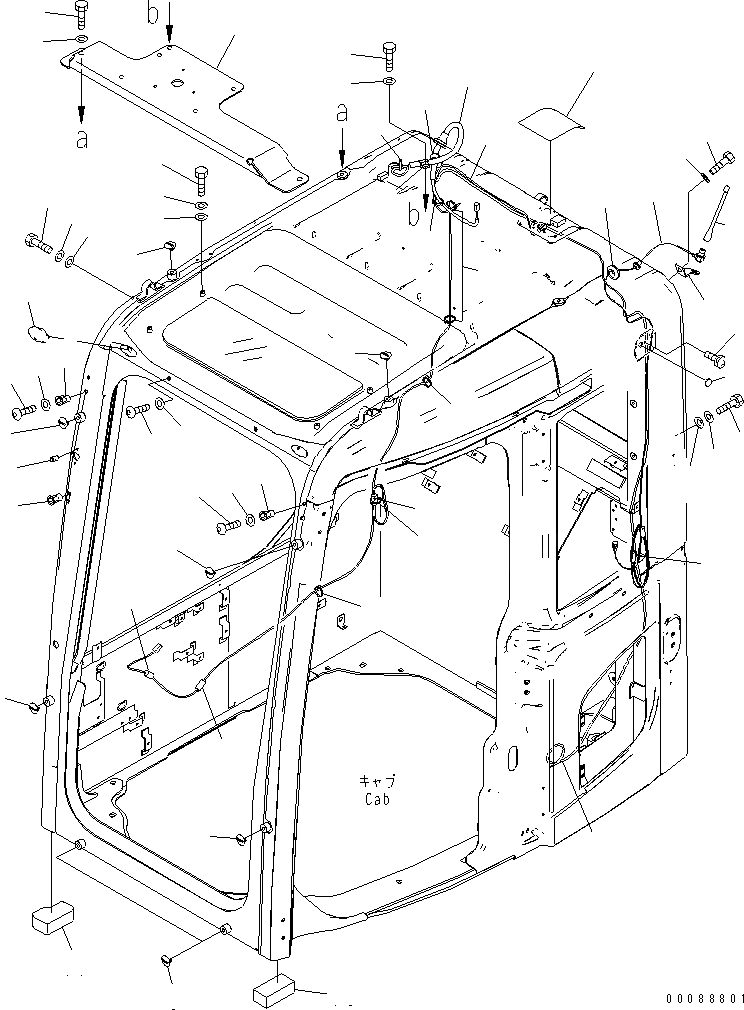 b
a
a
b
キャブ
Cab
00088801