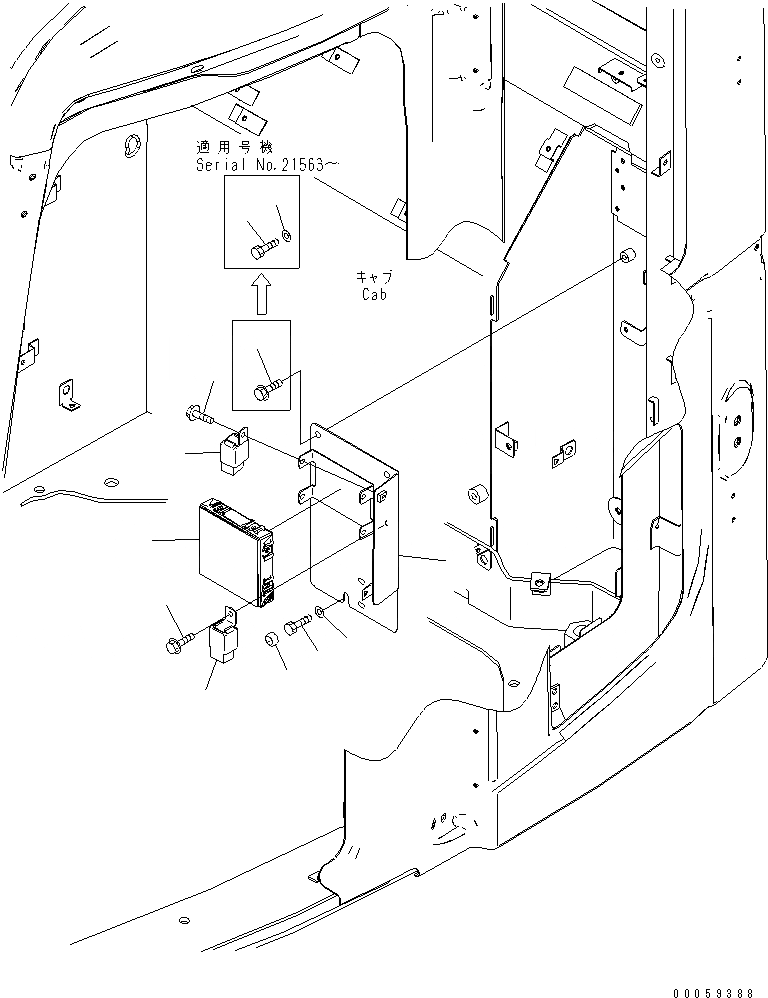 適用号機
Serial No.21563～

キャブ
Cab

00059388