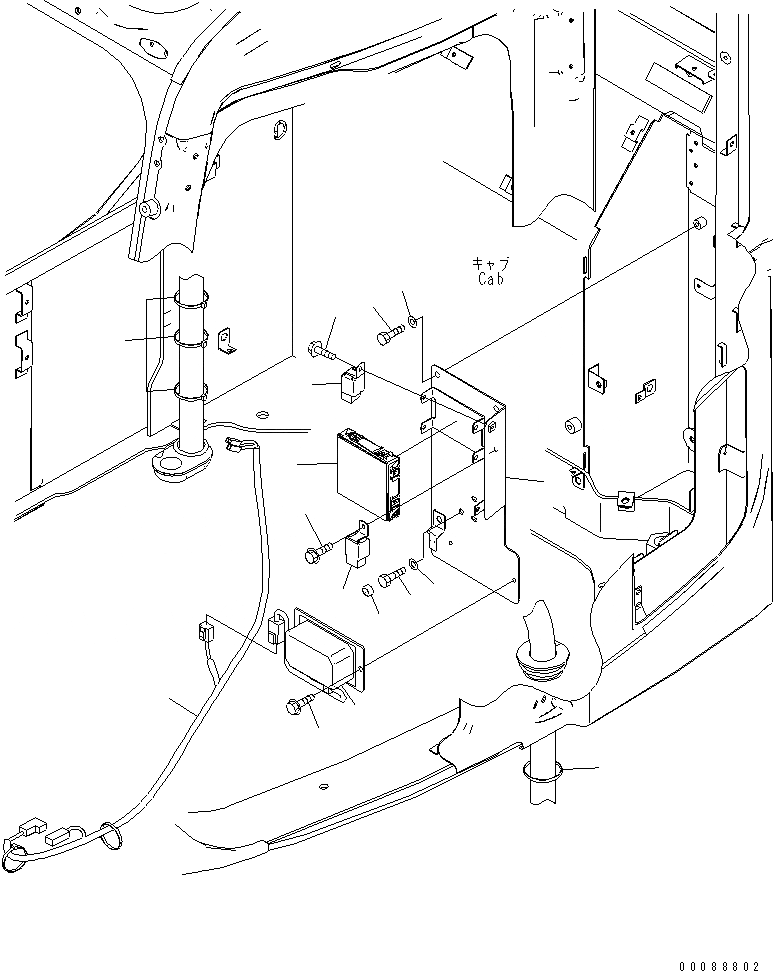 キャブ
Cab

00088802