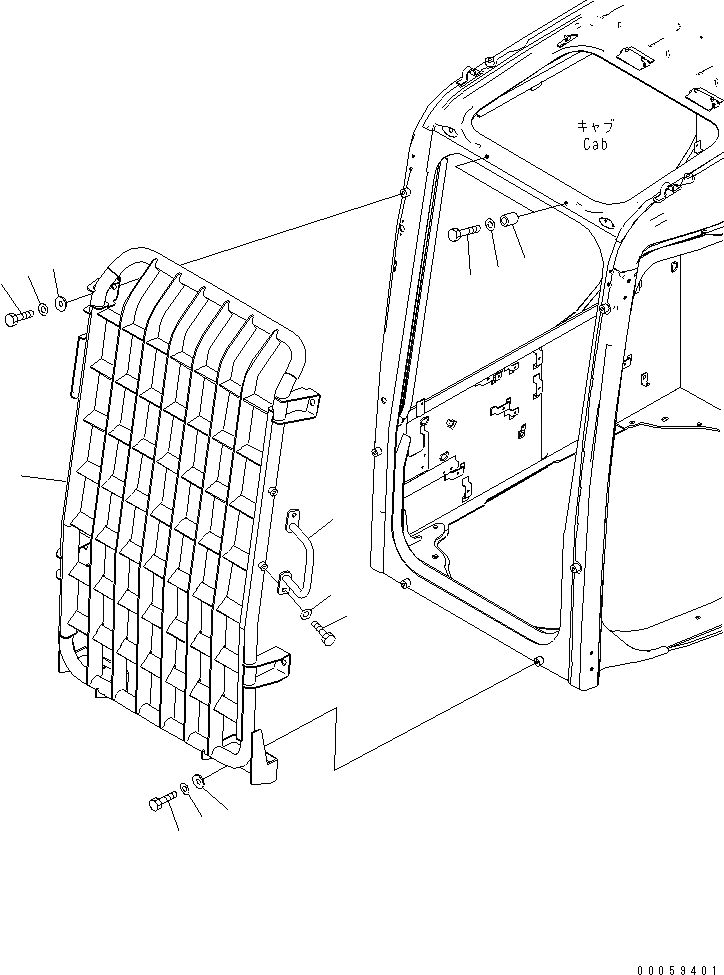 キャブ
Cab

00059401