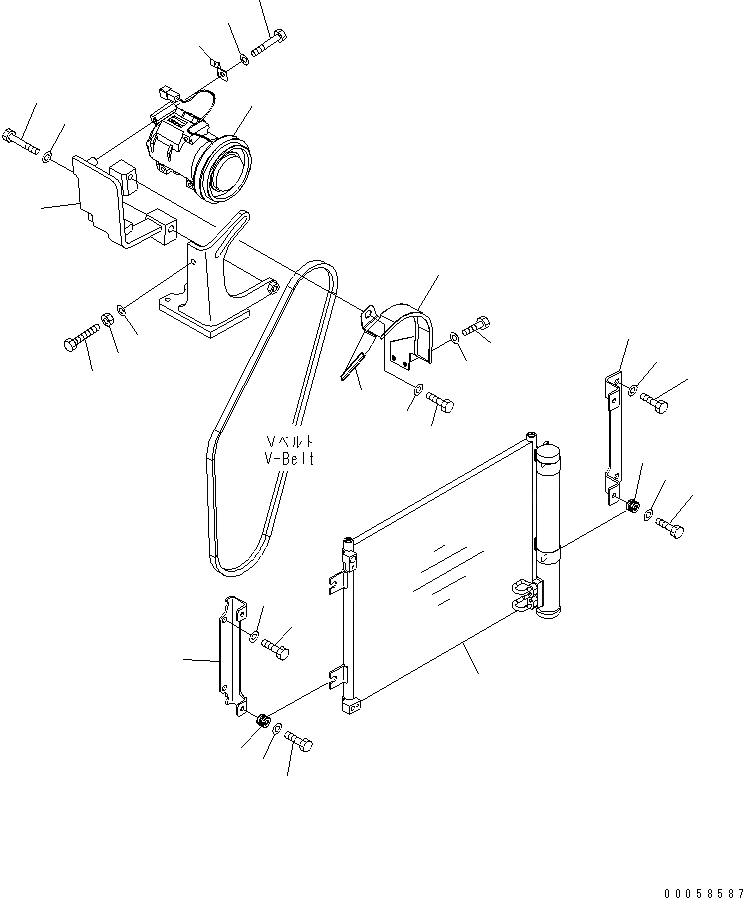 Vベルト
V-Belt

00058587