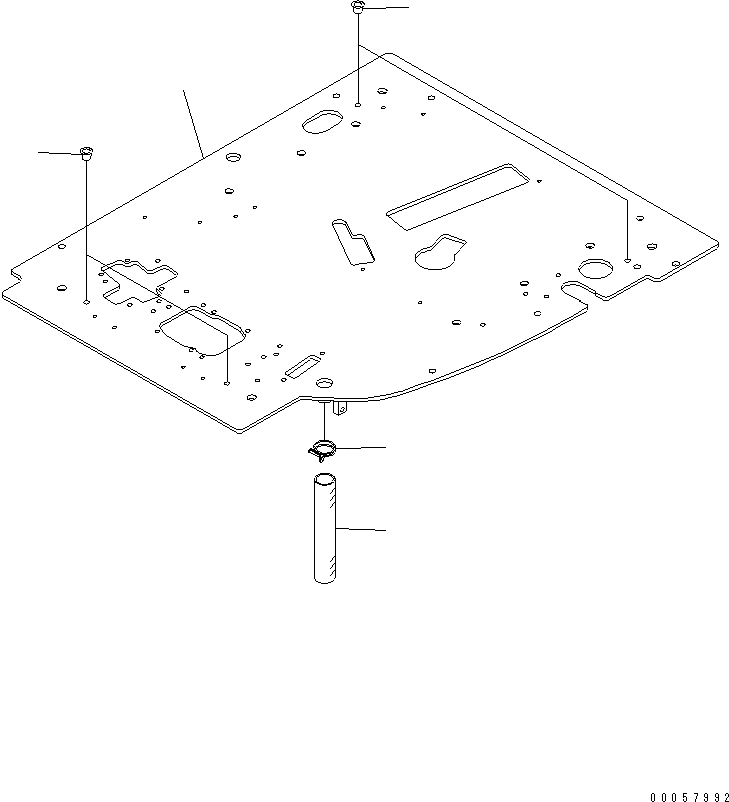 00057992