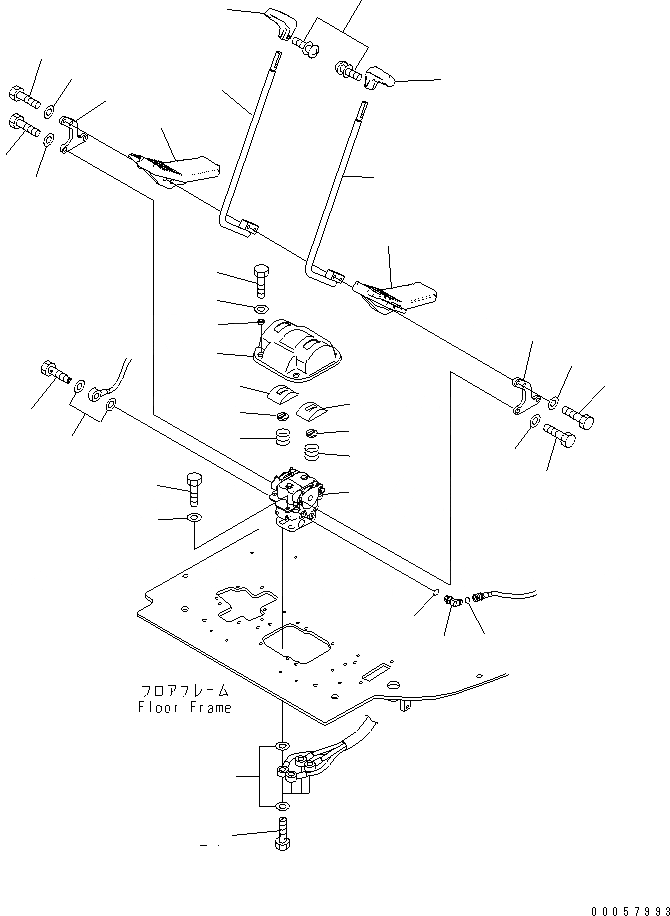 フロアフレーム
Floor Frame

00057993