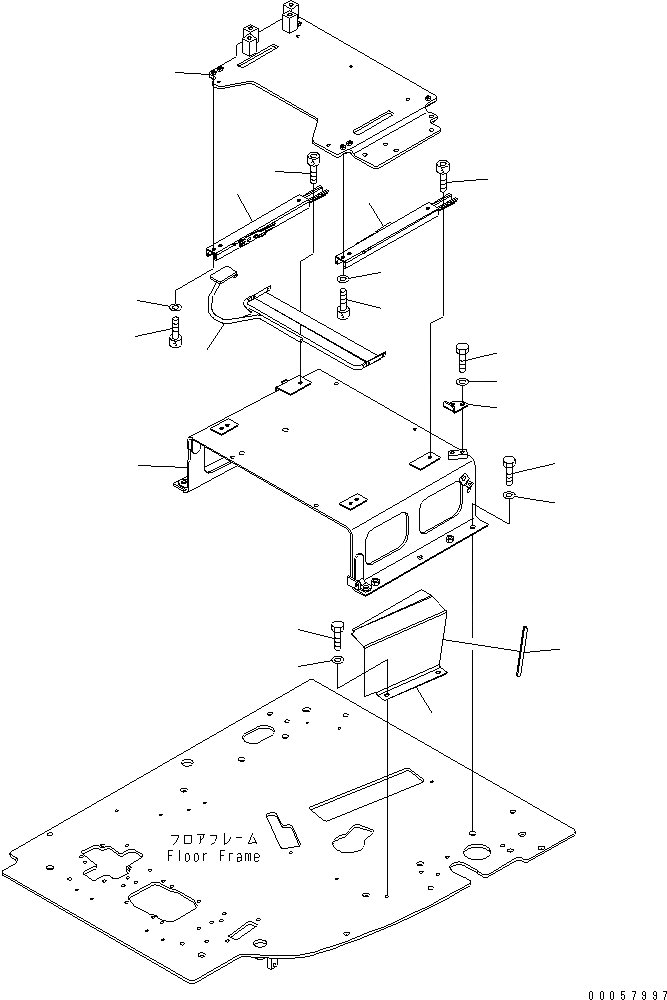 フロアフレーム
Floor Frame

00057997