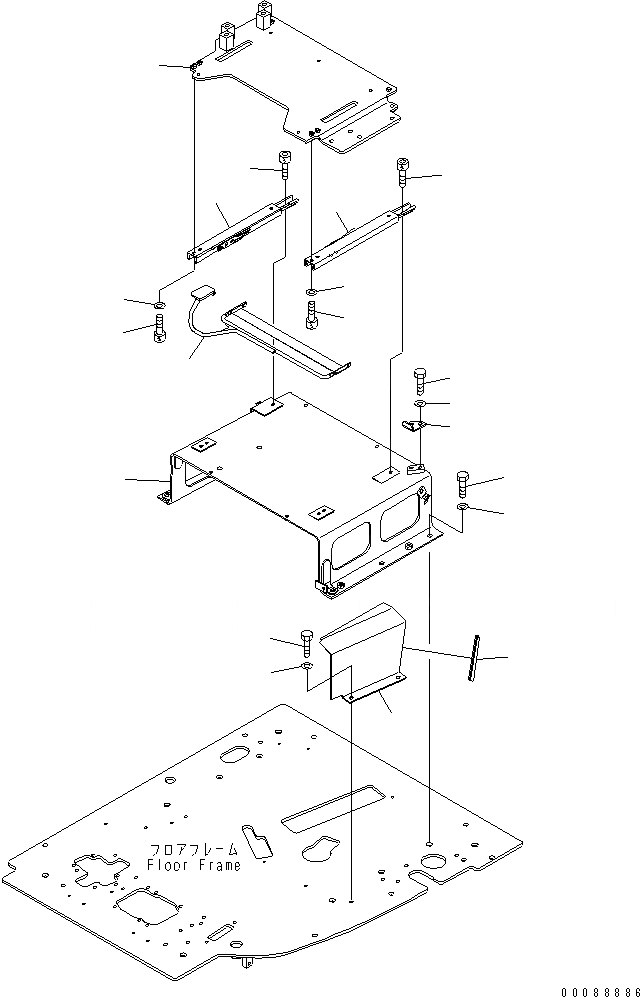 フロアフレーム
Floor Frame

00088886