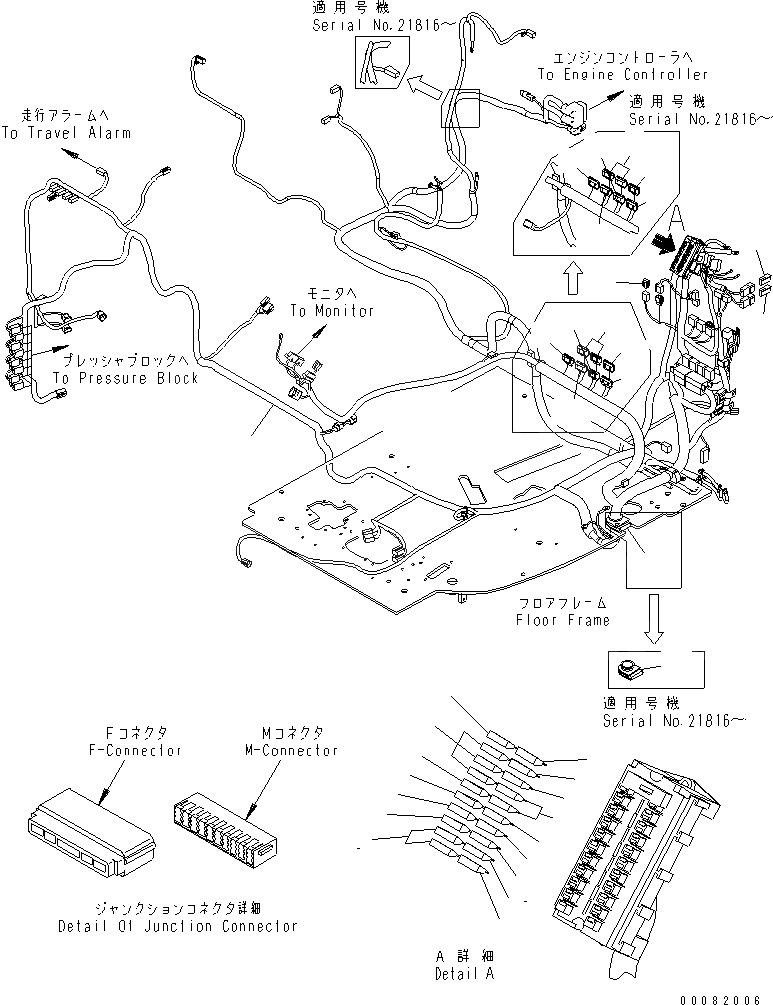 適用号機
Serial No.21816~

エンジンコントローラへ
To Engine Controller

適用号機
Serial No.21816~

走行アラームへ
To Travel Alarm

A

モニタへ
To Monitor

プレッシャブロックへ
To Pressure Block

フロアフレーム
Floor Frame

適用号機
Serial No.21816~

Fコネクタ
F-Connector

Mコネクタ
M-Connector

ジャンクションコネクタ詳細
Detail Of Junction Connector

A 詳細
Detail A

00082006