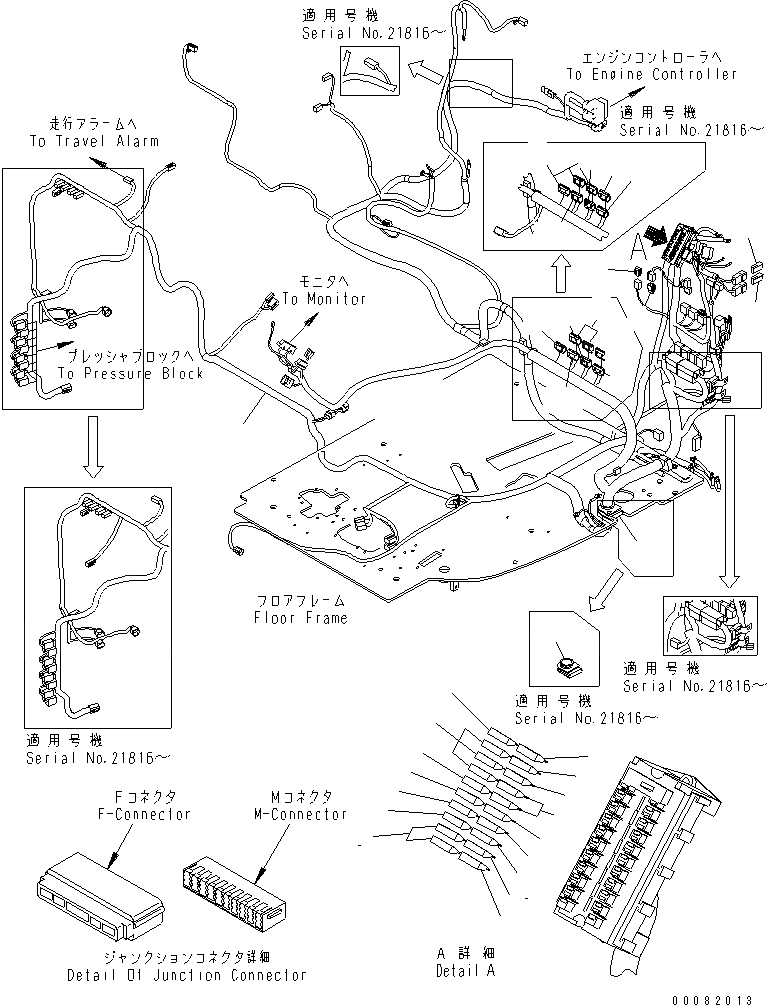 適用号機
Serial No.21816～

エンジンコントローラへ
To Engine Controller

適用号機
Serial No.21816～

走行アラームへ
To Travel Alarm

A

モニタへ
To Monitor

プレッシャブロックへ
To Pressure Block

フロアフレーム
Floor Frame

適用号機
Serial No.21816～

適用号機
Serial No.21816～

適用号機
Serial No.21816～

Fコネクタ
F-Connector

Mコネクタ
M-Connector

ジャンクションコネクタ詳細
Detail Of Junction Connector

A 詳細
Detail A

00082013