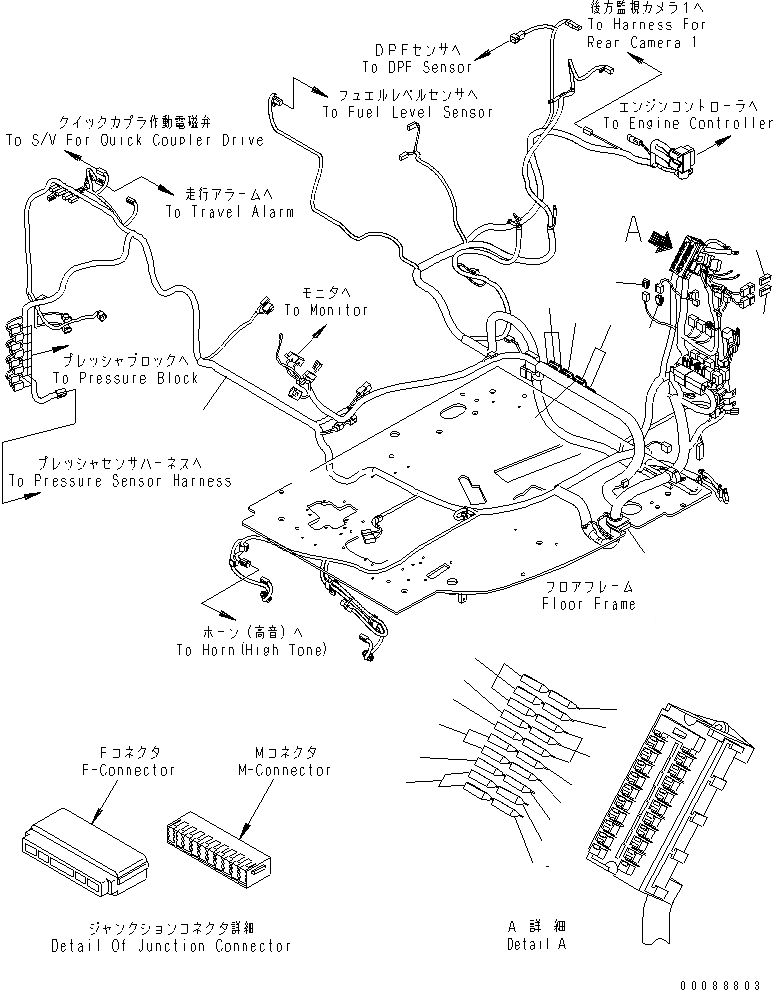 後方監視カメラ1へ
To Harness For
Rear Camera 1

DPFセンサへ
To DPF Sensor

フュエルレベルセンサへ
To Fuel Level Sensor

エンジンコントローラへ
To Engine Controller

クイックカプラ作動電磁弁
To S/V For Quick Coupler Drive

走行アラームへ
To Travel Alarm

A

モニタへ
To Monitor

プレッシャブロックへ
To Pressure Block

プレッシャセンサハーネスへ
To Pressure Sensor Harness

フロアフレーム
Floor Frame

ホーン(高音)へ
To Horn(High Tone)

Fコネクタ
F-Connector

Mコネクタ
M-Connector

ジャンクションコネクタ詳細
Detail Of Junction Connector

A 詳 細
Detail A

00088803