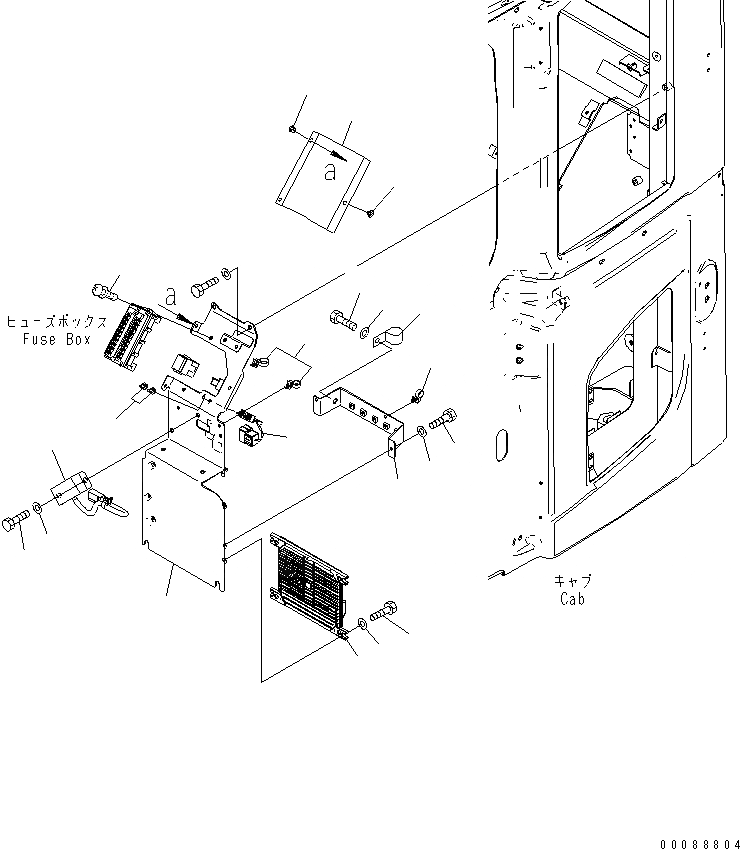 a

a

ヒューズボックス
Fuse Box

キャブ
Cab

00088804