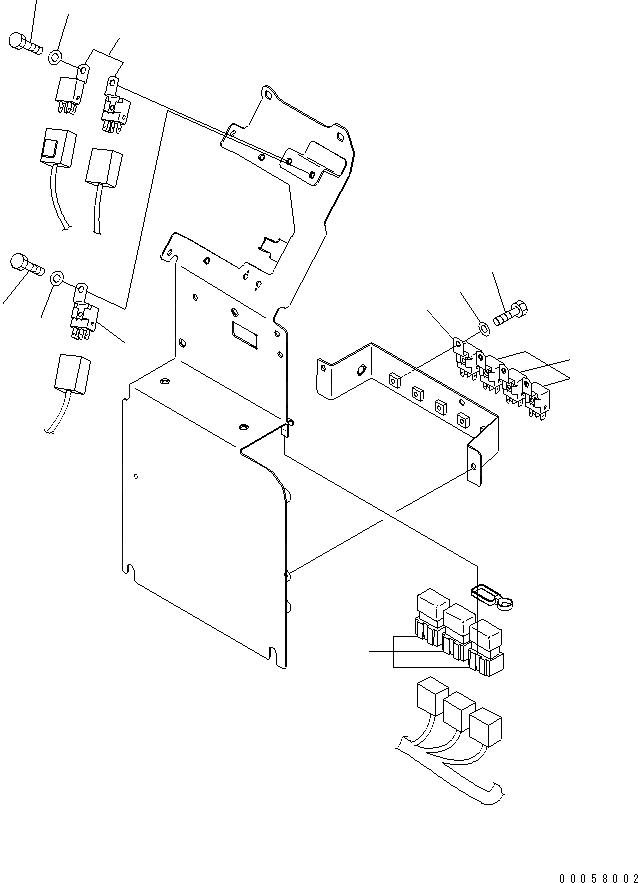 00058002