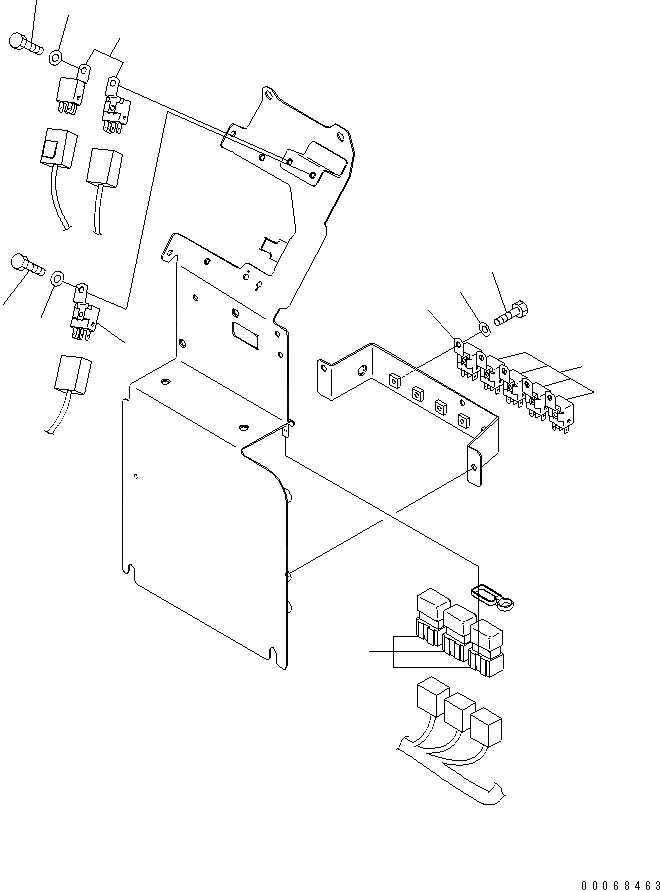 00068463