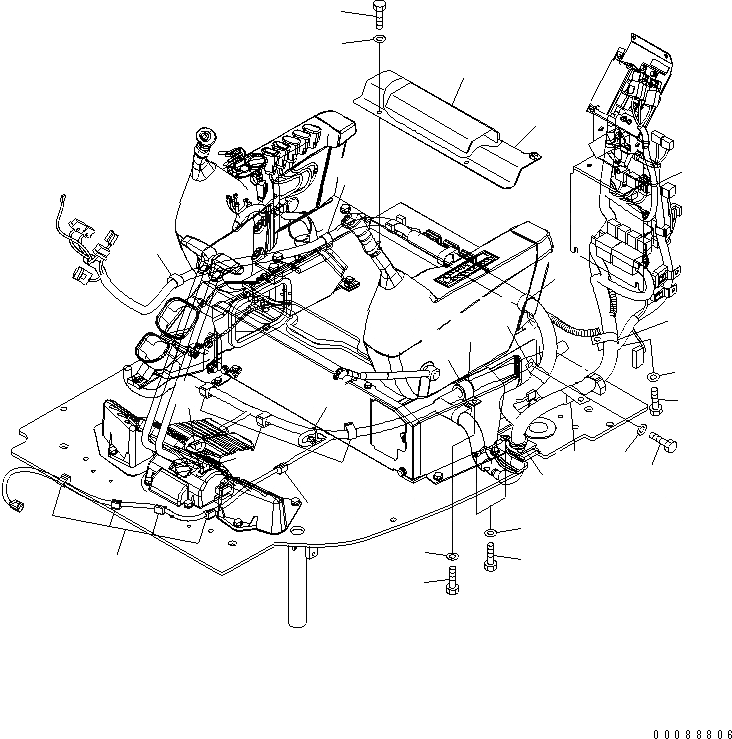 00088806