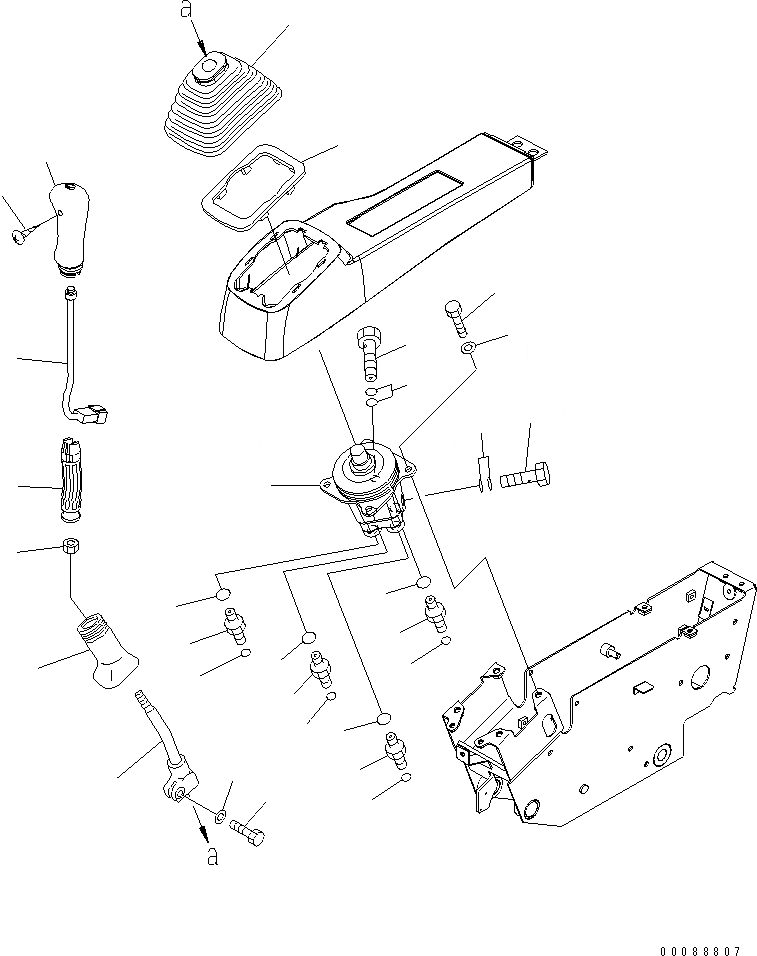 a

a

00088807