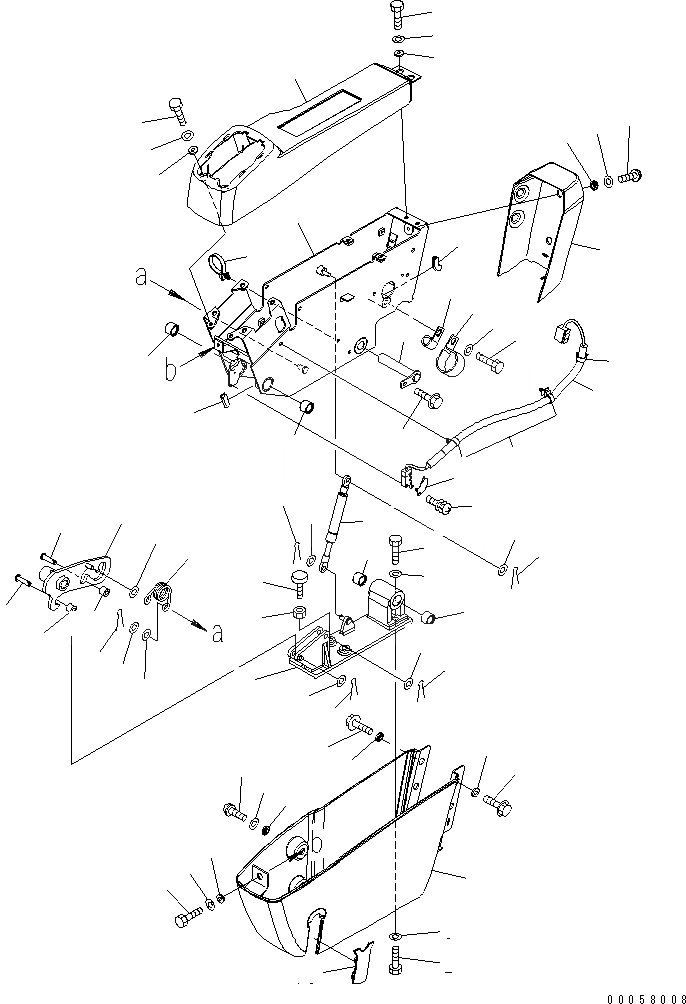 a
b
a
b
00058008