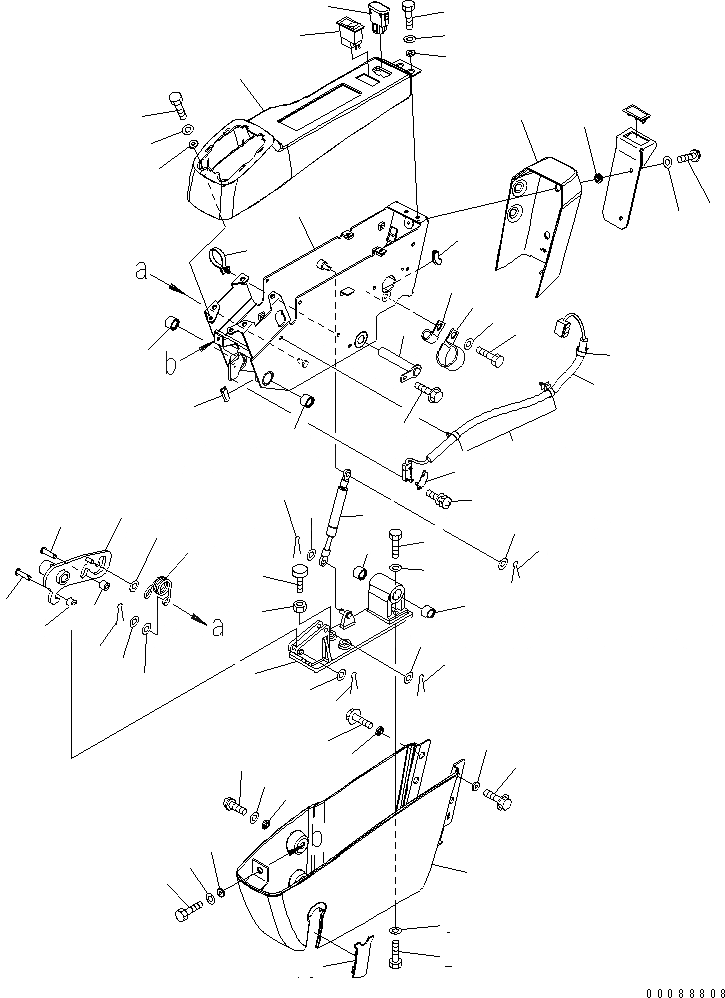 a
b
a
b
00088808