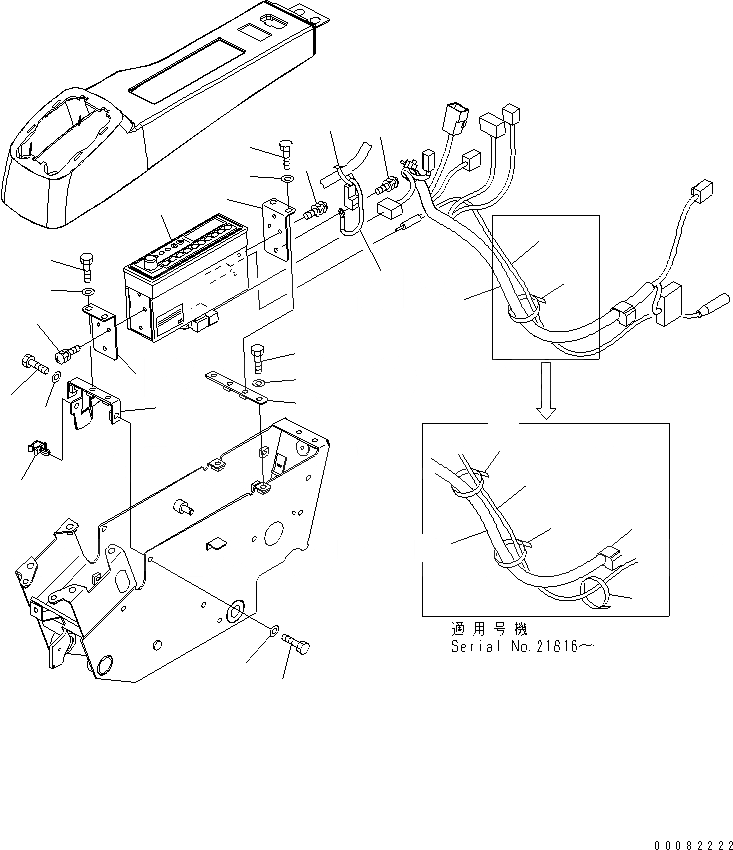 適用号機
Serial No.21616～

00082222