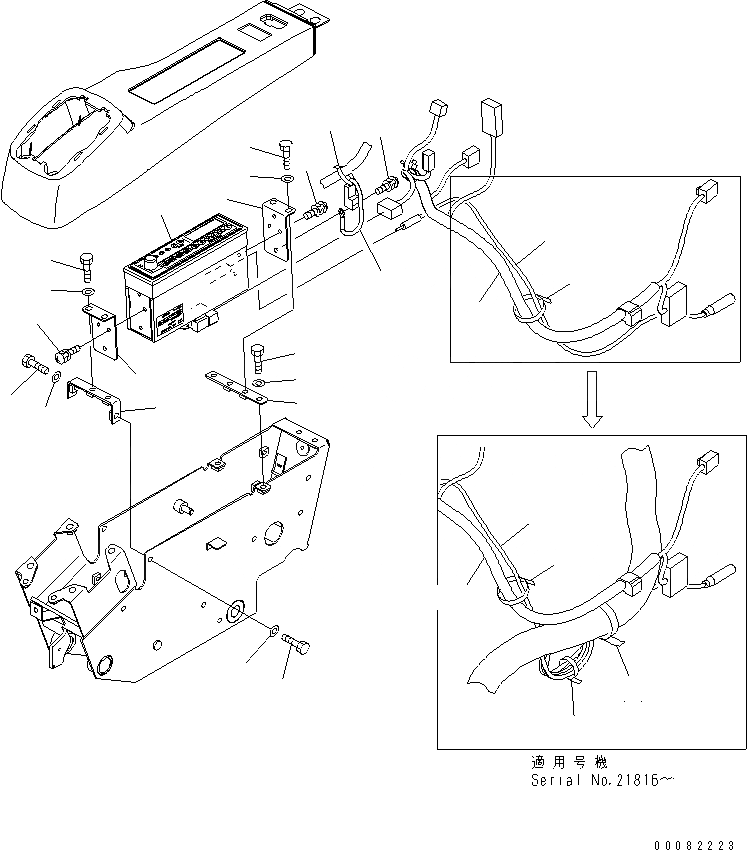 適用号機
Serial No.21816~

00082223