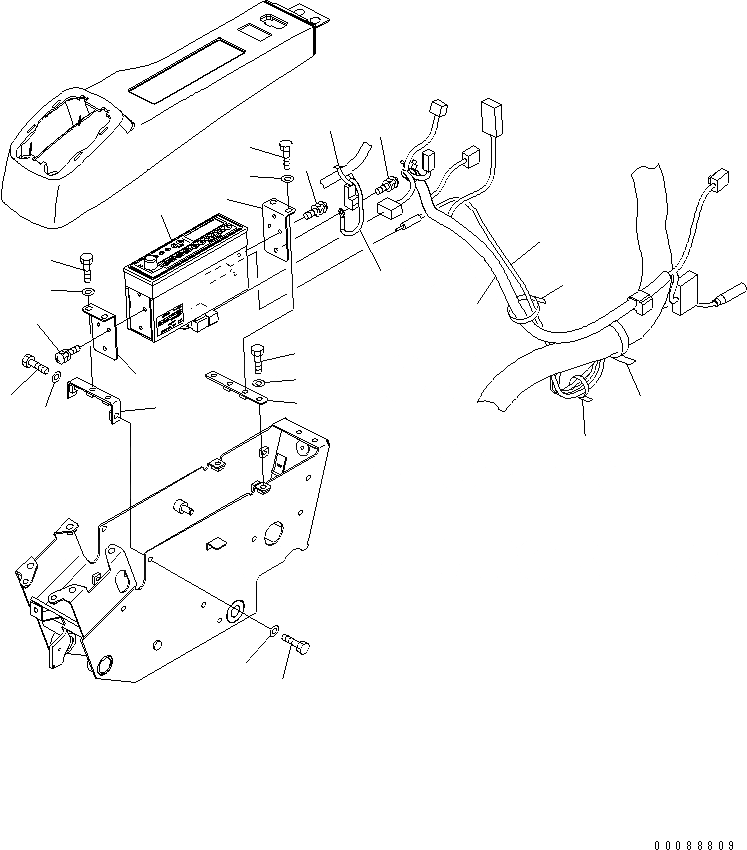 00088809