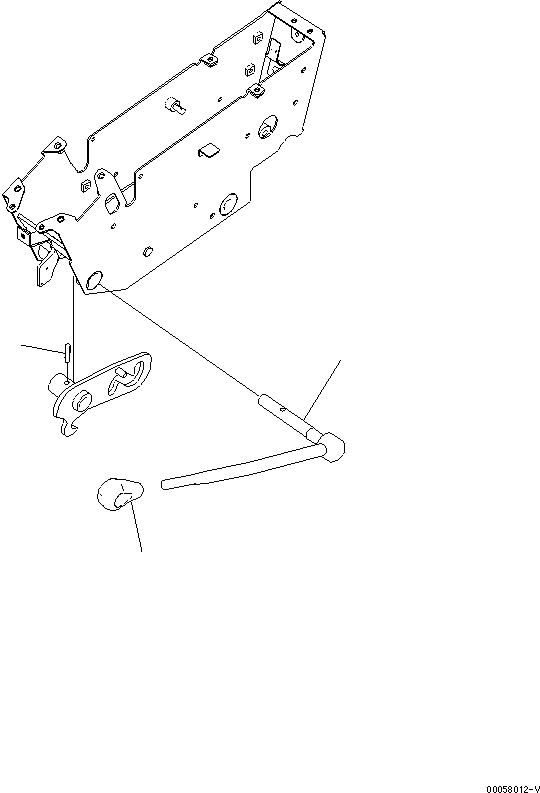 00058012-V