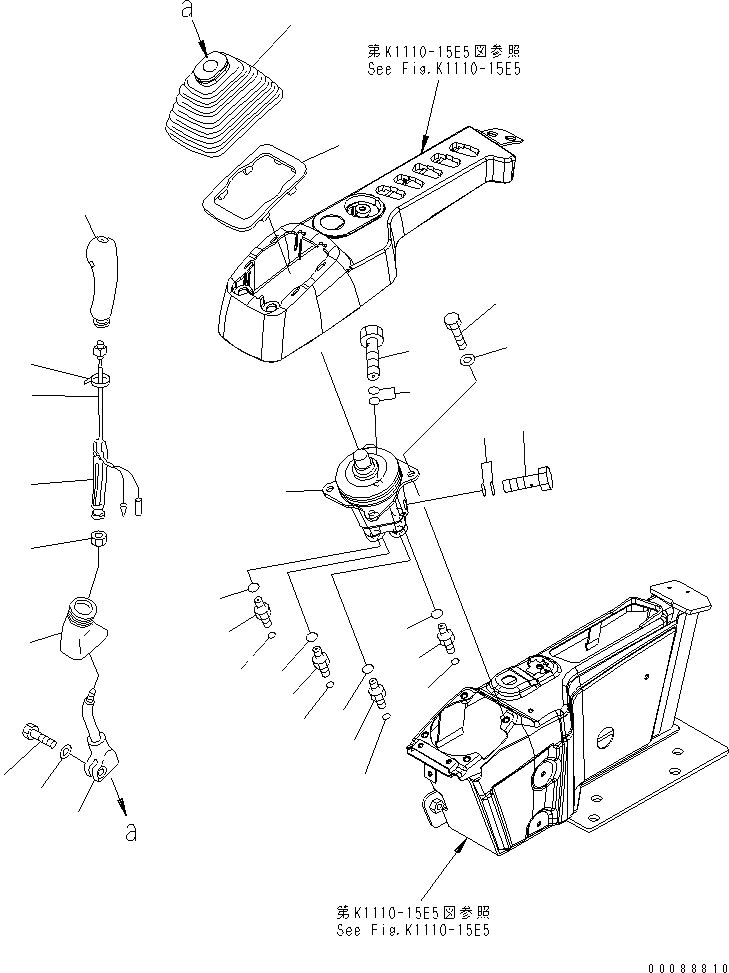 a

第K1110-15E5図参照
See Fig.K1110-15E5

a

第K1110-15E5図参照
See Fig.K1110-15E5

00088810