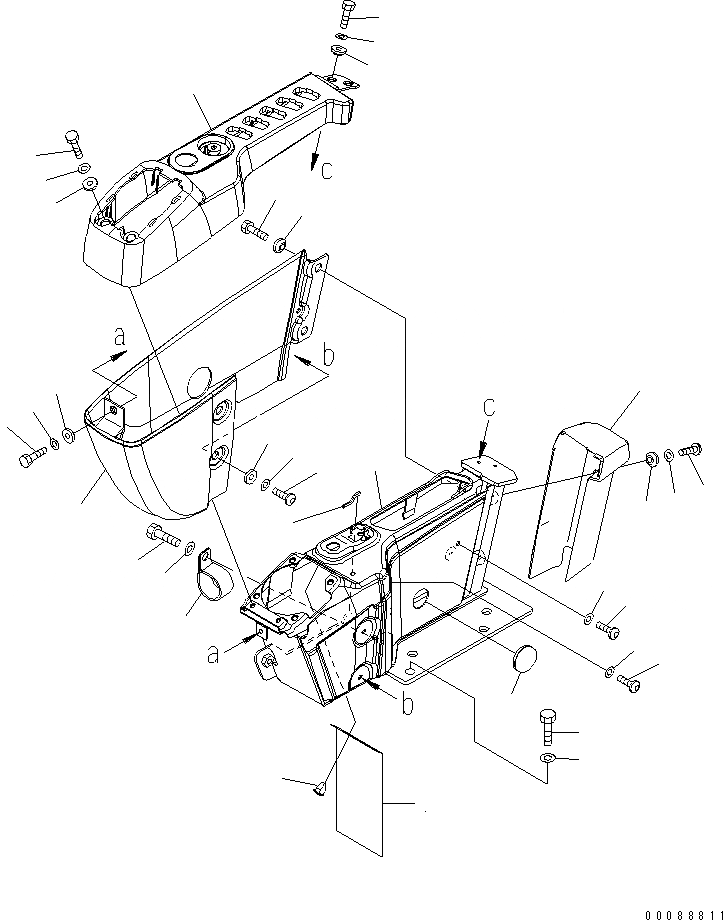 c

a

b

c

a

b

00088811