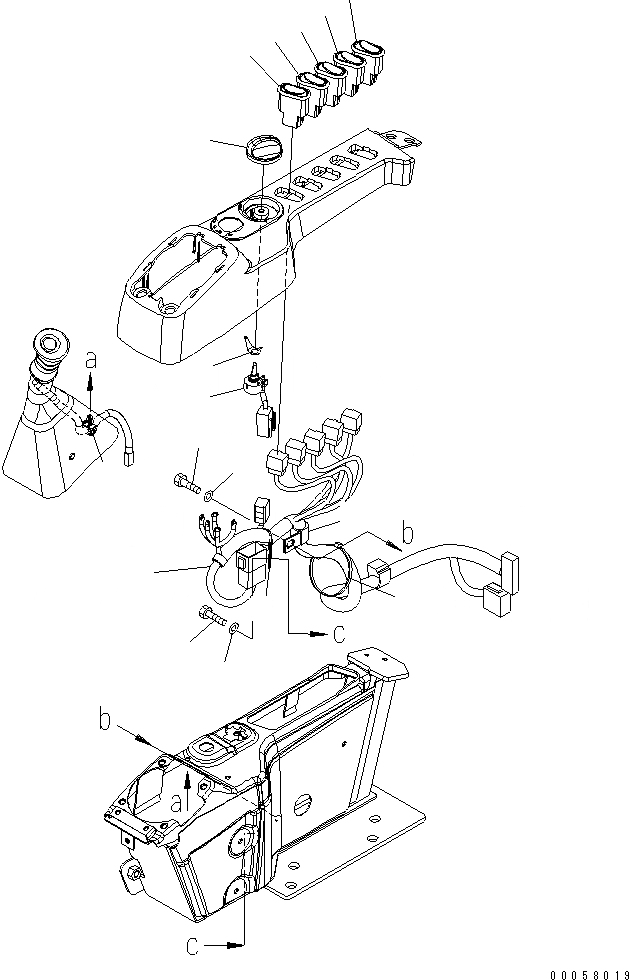 a
b
c
b
a
c
00058019