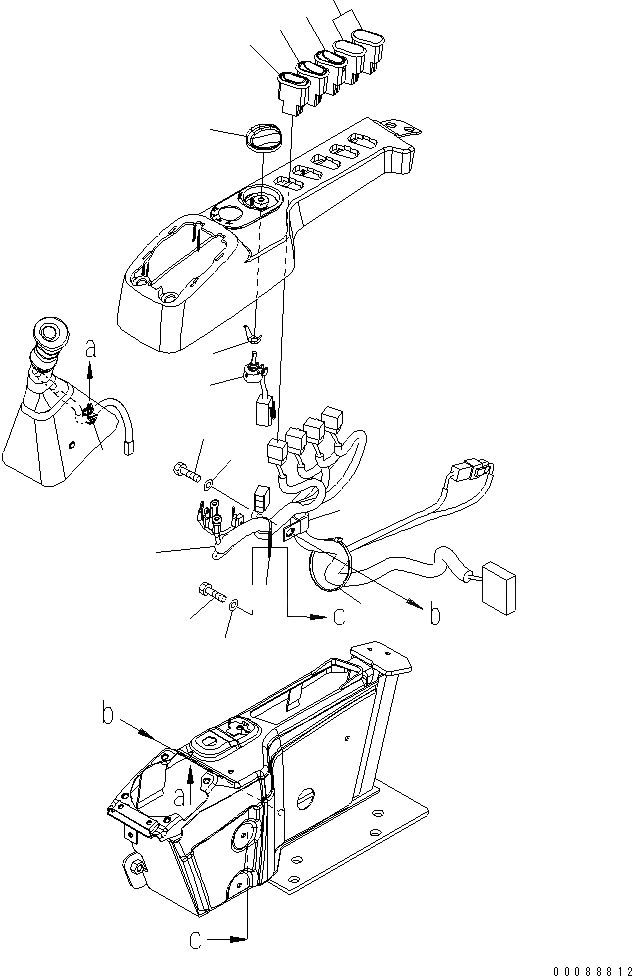 a
c
b
b
a
c
00088812