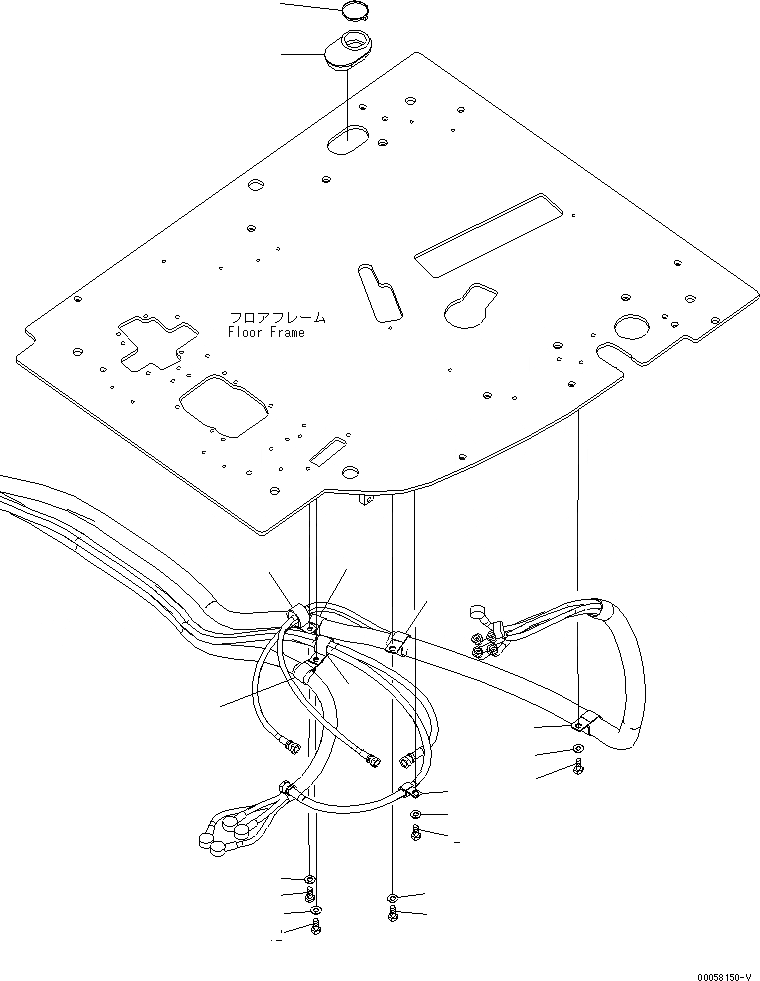 フロアフレーム
Floor Frame

00058150-V