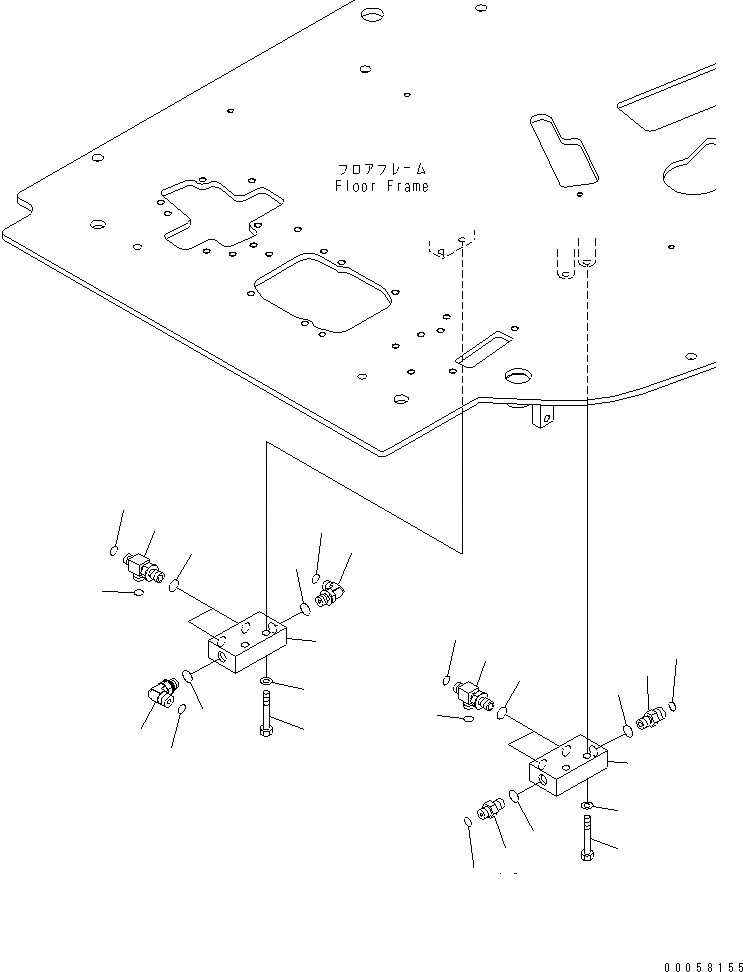 フロアフレーム
Floor Frame

00058155